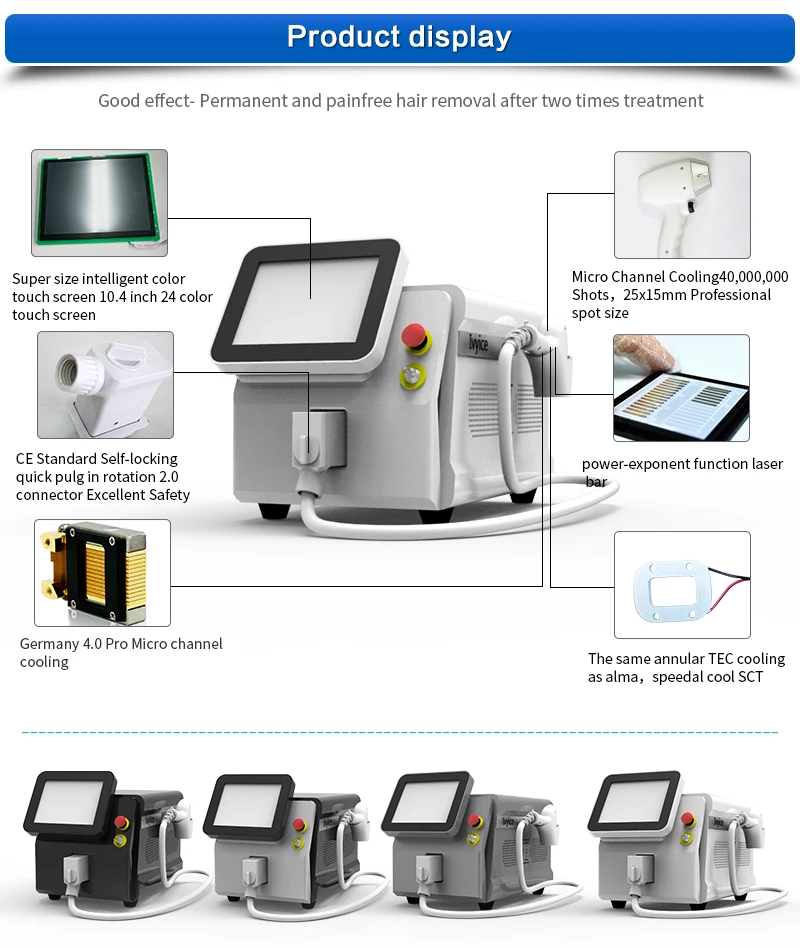 Product display

Good effect- Permanent and painfree hair removal after two times treatment

Super size intelligent color touch screen 10.4 inch 24 color touch screen

CE Standard Self-locking quick pulg in rotation 2.0 connector Excellent Safety

Germany 4.0 Pro Micro channel cooling

Ivyice

Micro Channel Cooling40,000,000 Shots，25x15mm Professional spot size

power-exponent function laser bar

The same annular TEC cooling as alma，speedal cool SCT