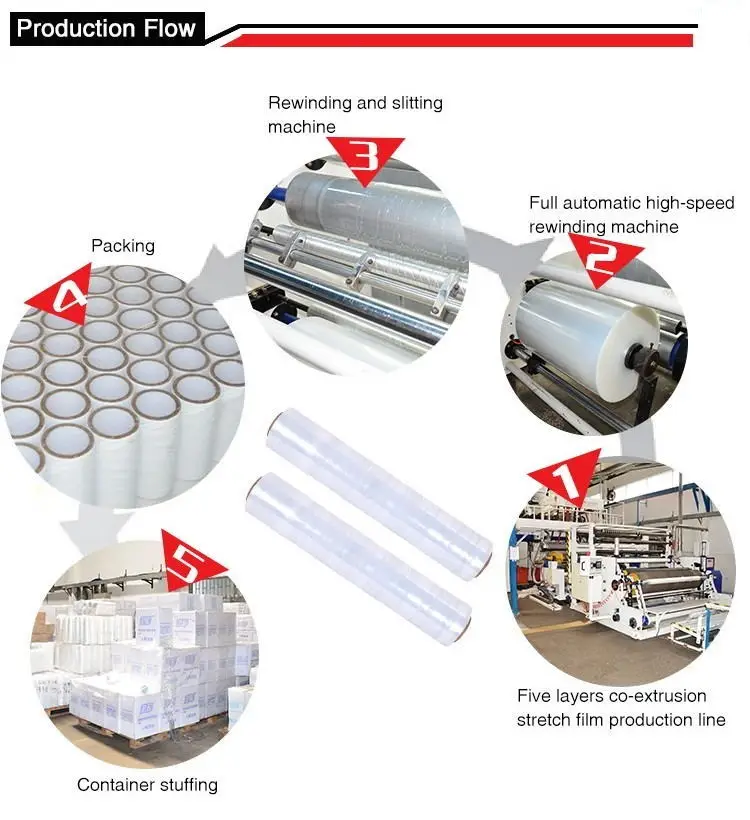 Production Flow

Rewinding and slitting machine

3

Full automatic high-speed rewinding machine

2

Packing

4

1

5

Five layers co-extrusion stretch film production line

Container stuffing