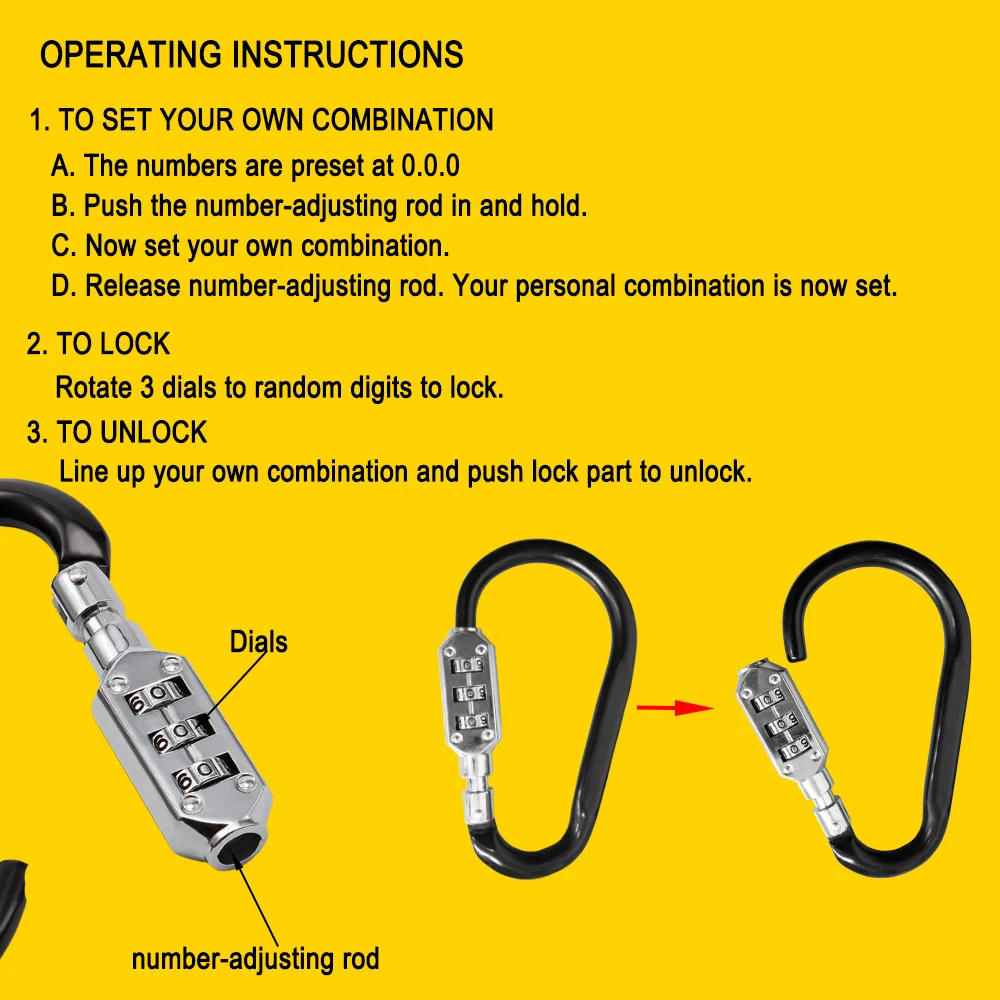 OPERATING INSTRUCTIONS

1. TO SET YOUR OWN COMBINATION
A. The numbers are preset at 0.0.0
B. Push the number-adjusting rod in and hold.
C. Now set your own combination.
D. Release number-adjusting rod. Your personal combination is now set.

2. TO LOCK
Rotate 3 dials to random digits to lock.

3. TO UNLOCK
Line up your own combination and push lock part to unlock.

Dials

number-adjusting rod