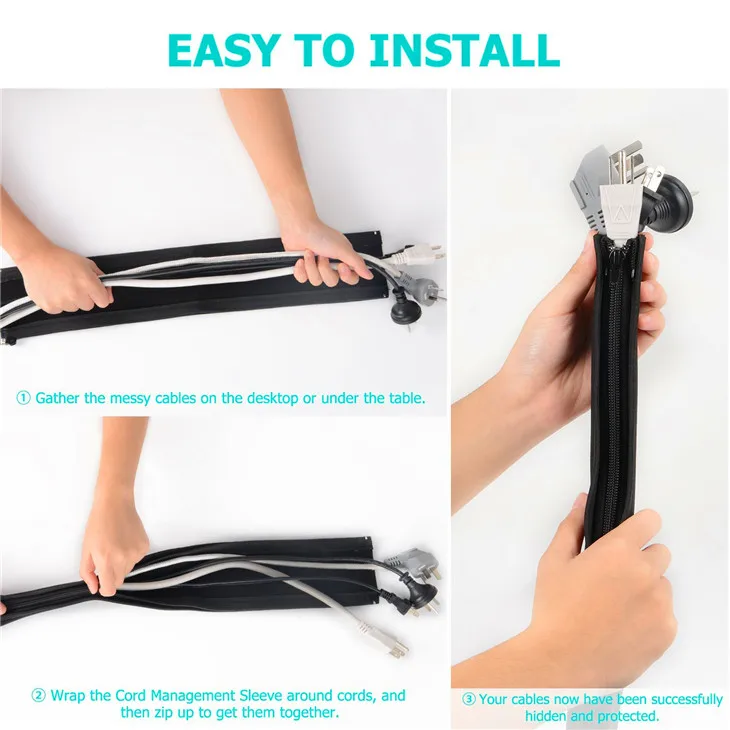 EASY TO INSTALL

① Gather the messy cables on the desktop or under the table.

② Wrap the Cord Management Sleeve around cords, and then zip up to get them together.

③ Your cables now have been successfully hidden and protected.