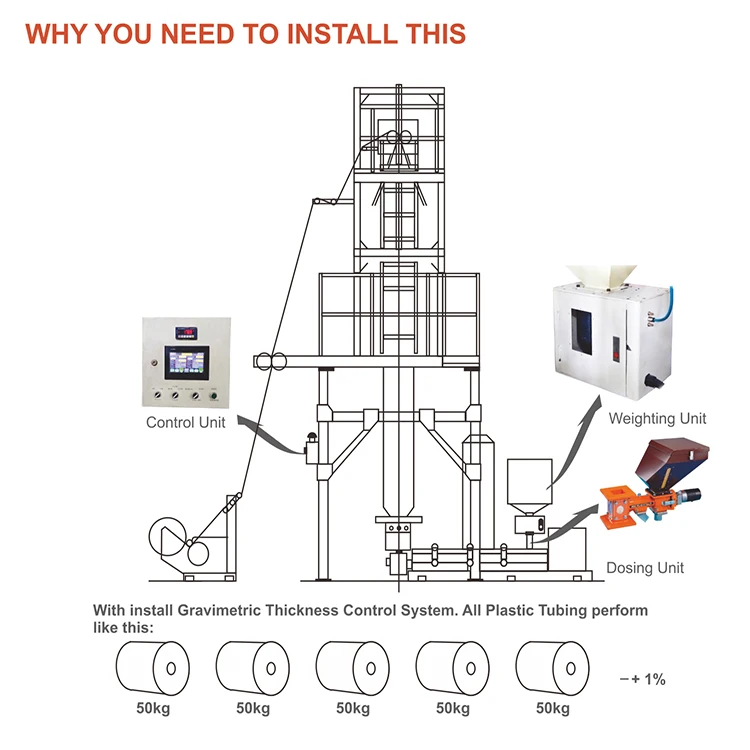 WHY YOU NEED TO INSTALL THIS

Control Unit

Weighting Unit

Dosing Unit

With install Gravimetric Thickness Control System. All Plastic Tubing perform like this:

50kg 50kg 50kg 50kg 50kg

−+ 1%