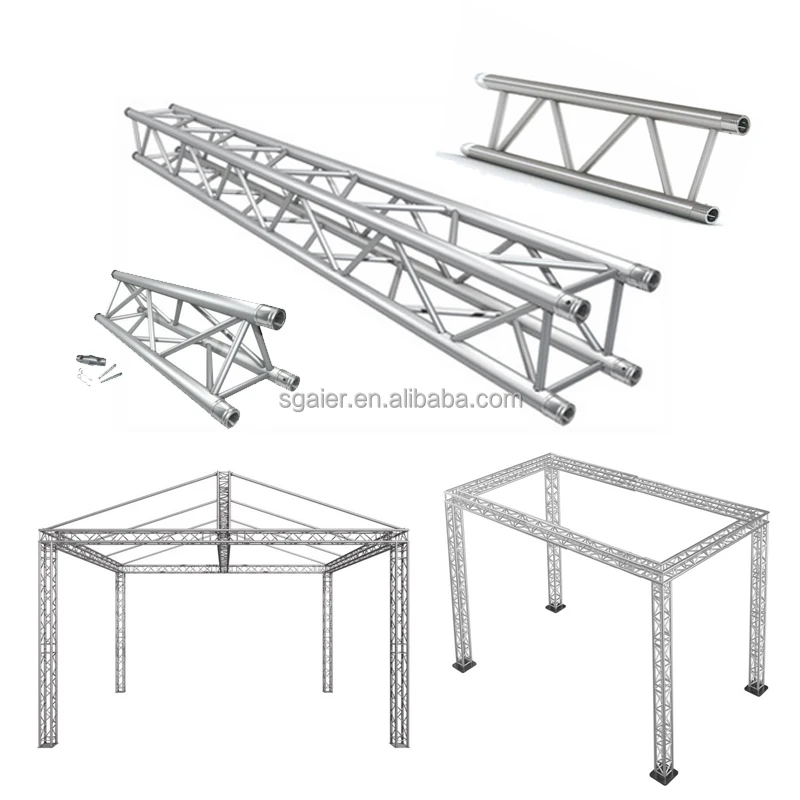 sgaier.en.alibaba.com