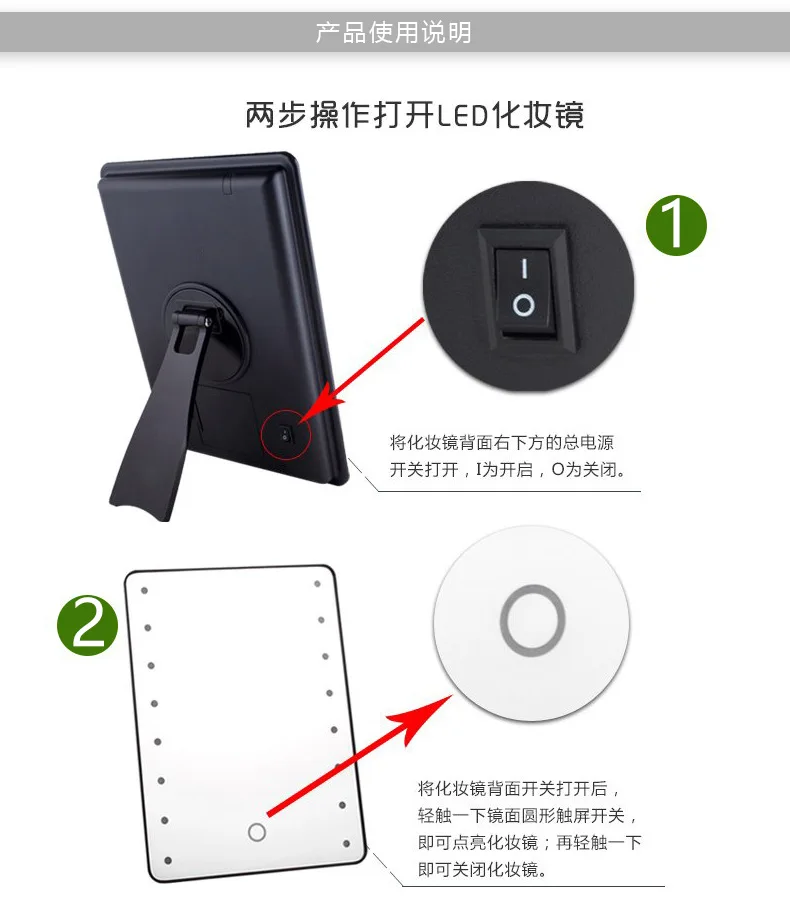 产品使用说明

两步操作打开LED化妆镜

1

I

O

将化妆镜背面右下方的总电源开关打开，I为开启，O为关闭。

2

将化妆镜背面开关打开后，轻触一下镜面圆形触屏开关，即可点亮化妆镜；再轻触一下即可关闭化妆镜。