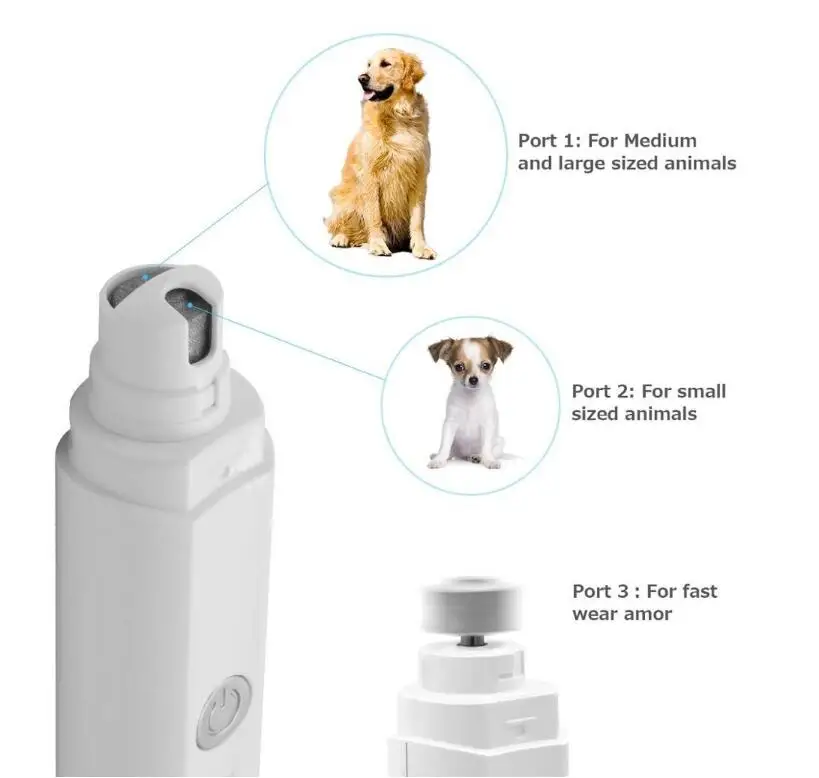 Port 1: For Medium and large sized animals

Port 2: For small sized animals

Port 3 : For fast wear amor