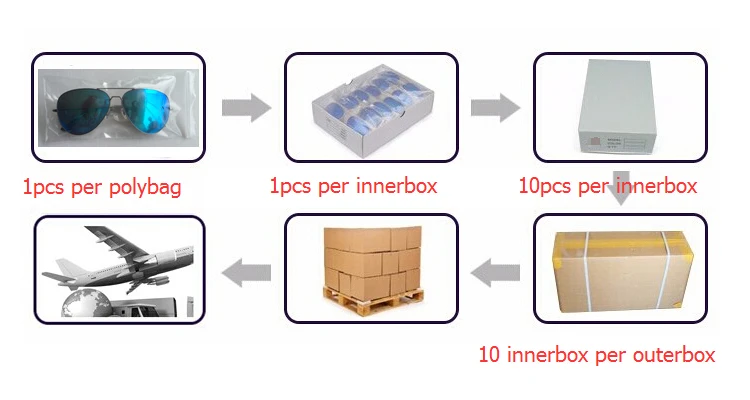 1pcs per polybag

1pcs per innerbox

10pcs per innerbox

10 innerbox per outerbox