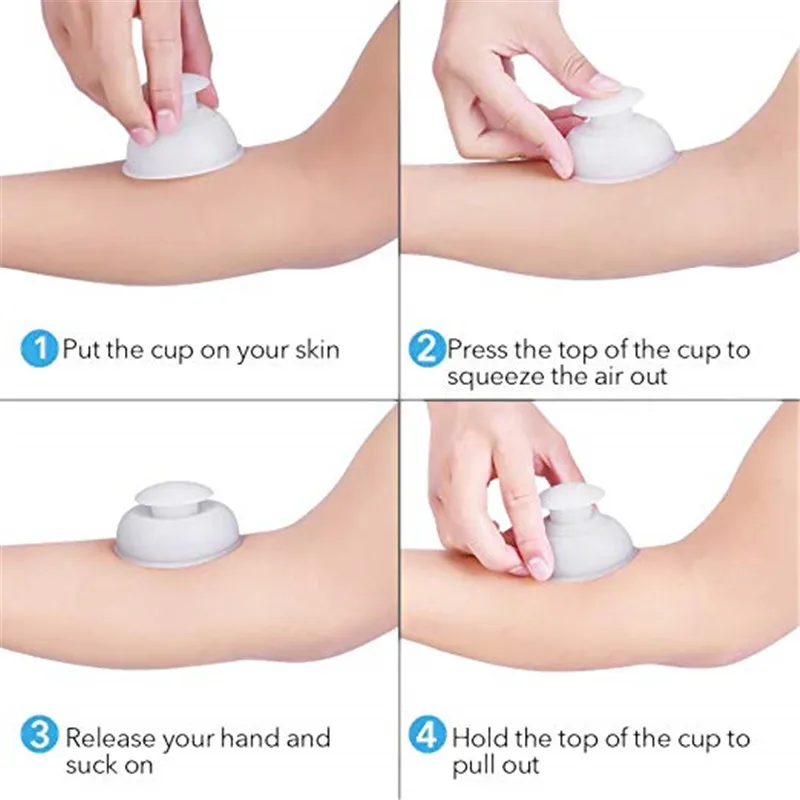 1 Put the cup on your skin

2 Press the top of the cup to squeeze the air out

3 Release your hand and suck on

4 Hold the top of the cup to pull out