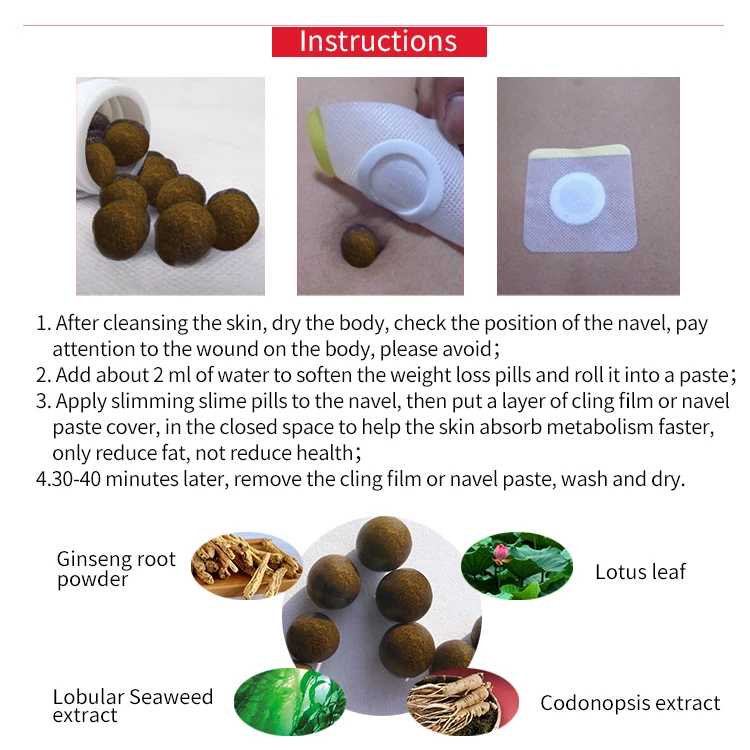 Instructions

1. After cleansing the skin, dry the body, check the position of the navel, pay attention to the wound on the body, please avoid;
2. Add about 2 ml of water to soften the weight loss pills and roll it into a paste;
3. Apply slimming slime pills to the navel, then put a layer of cling film or navel paste cover, in the closed space to help the skin absorb metabolism faster, only reduce fat, not reduce health;
4.30-40 minutes later, remove the cling film or navel paste, wash and dry.

Ginseng root powder

Lotus leaf

Lobular Seaweed extract

Codonopsis extract