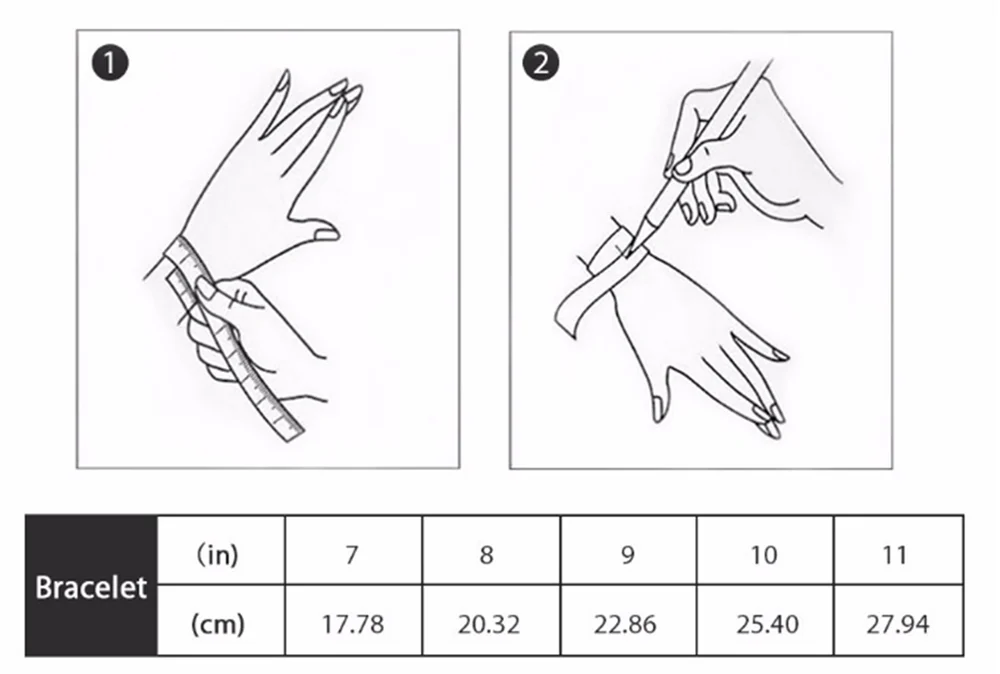 1

2

| Bracelet | (in) | 7 | 8 | 9 | 10 | 11 |
|---|---|---|---|---|---|---|
| | (cm) | 17.78 | 20.32 | 22.86 | 25.40 | 27.94 |