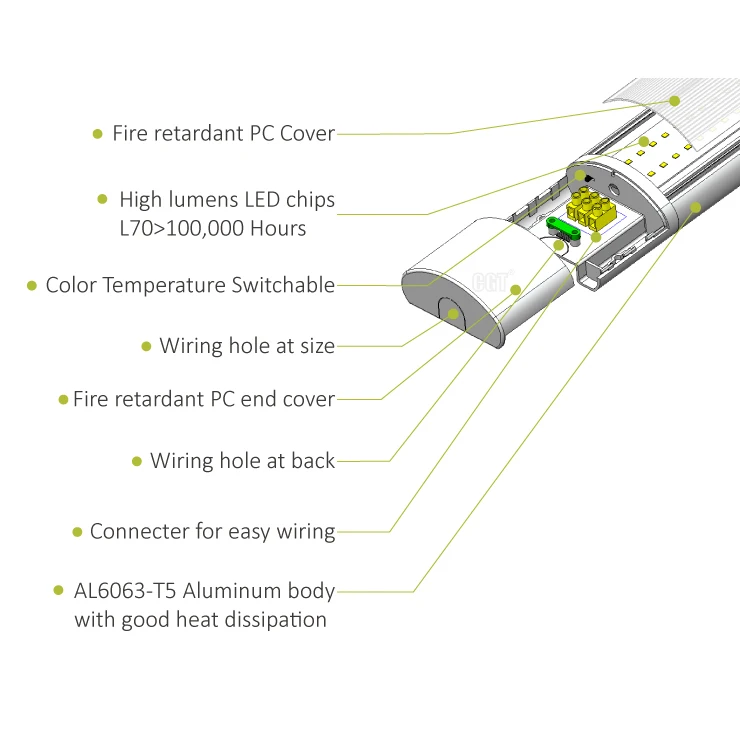 Fire retardant PC Cover

High lumens LED chips
L70>100,000 Hours

Color Temperature Switchable

Wiring hole at size

Fire retardant PC end cover

Wiring hole at back

Connecter for easy wiring

AL6063-T5 Aluminum body
with good heat dissipation

CGT