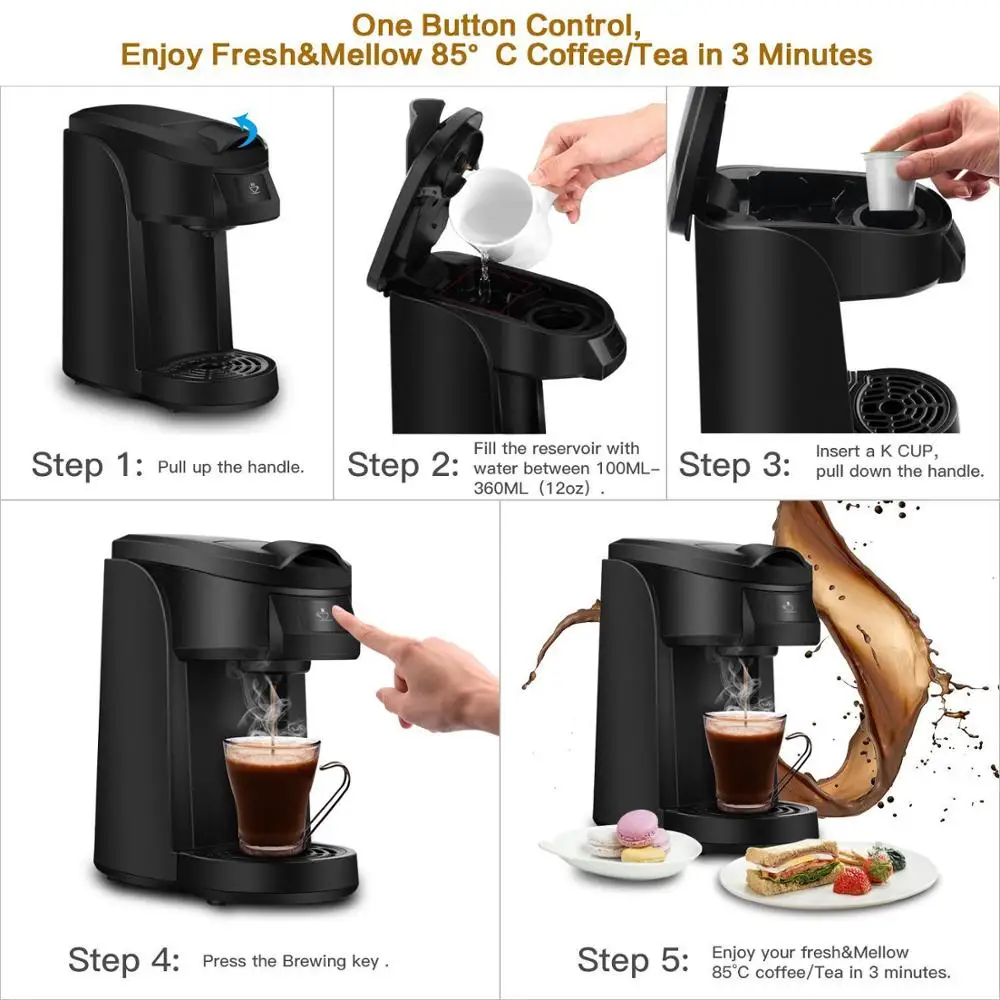 One Button Control,
Enjoy Fresh&Mellow 85° C Coffee/Tea in 3 Minutes

Step 1: Pull up the handle.

Step 2: Fill the reservoir with water between 100ML-360ML（12oz）.

Step 3: Insert a K CUP, pull down the handle.

Step 4: Press the Brewing key .

Step 5: Enjoy your fresh&Mellow 85°C coffee/Tea in 3 minutes.