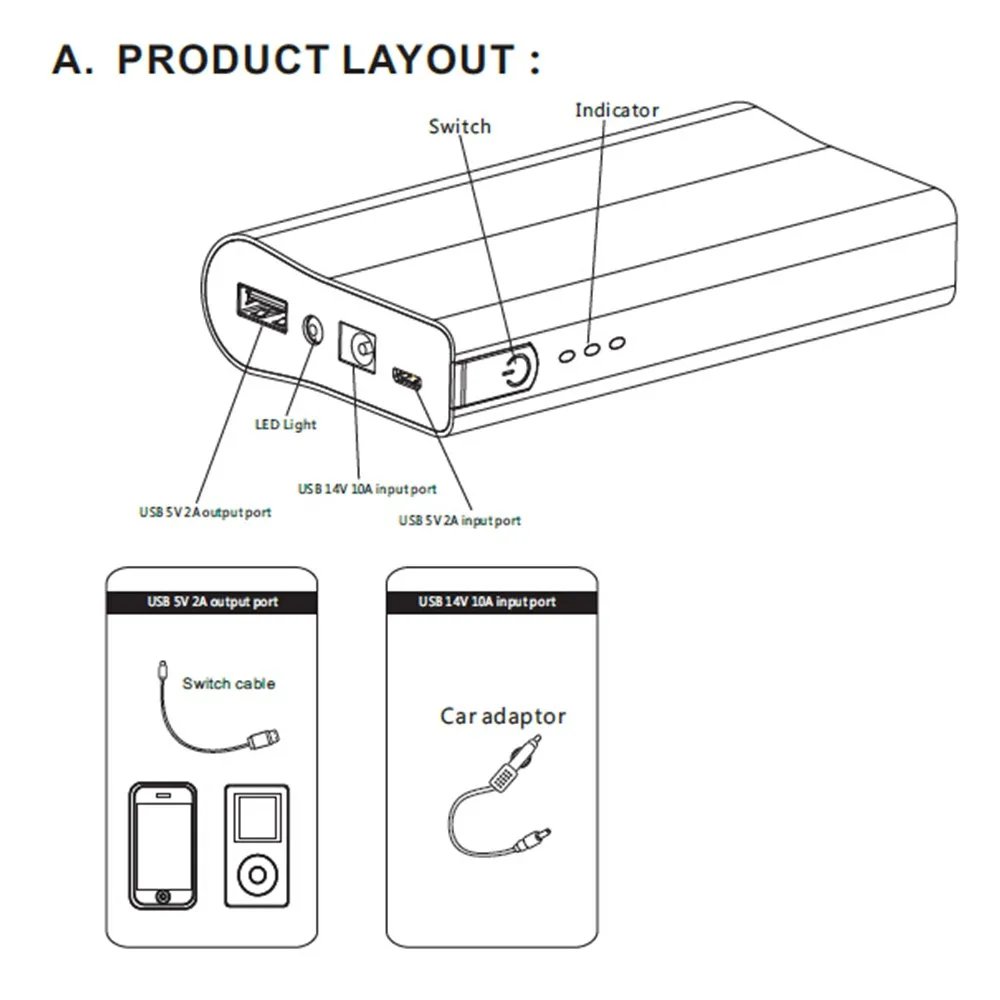 A. PRODUCT LAYOUT :

Switch

Indicator

LED Light

USB 14V 10A input port

USB 5V 2A output port

USB 5V 2A input port

USB 5V 2A output port

Switch cable

USB 14V 10A input port

Car adaptor