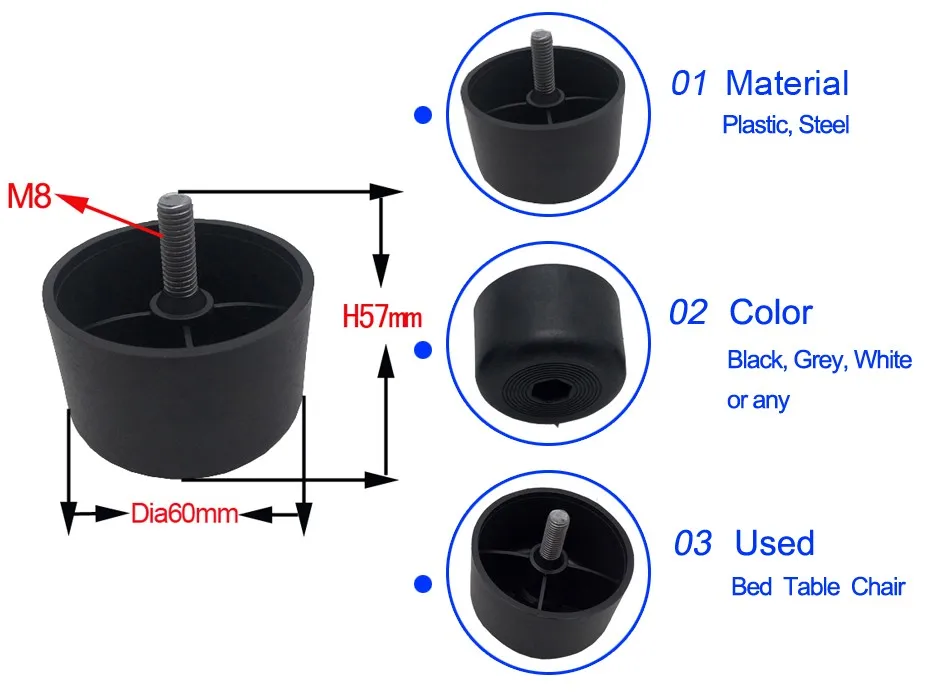 M8

H57mm

Dia60mm

01 Material
Plastic, Steel

02 Color
Black, Grey, White or any

03 Used
Bed Table Chair