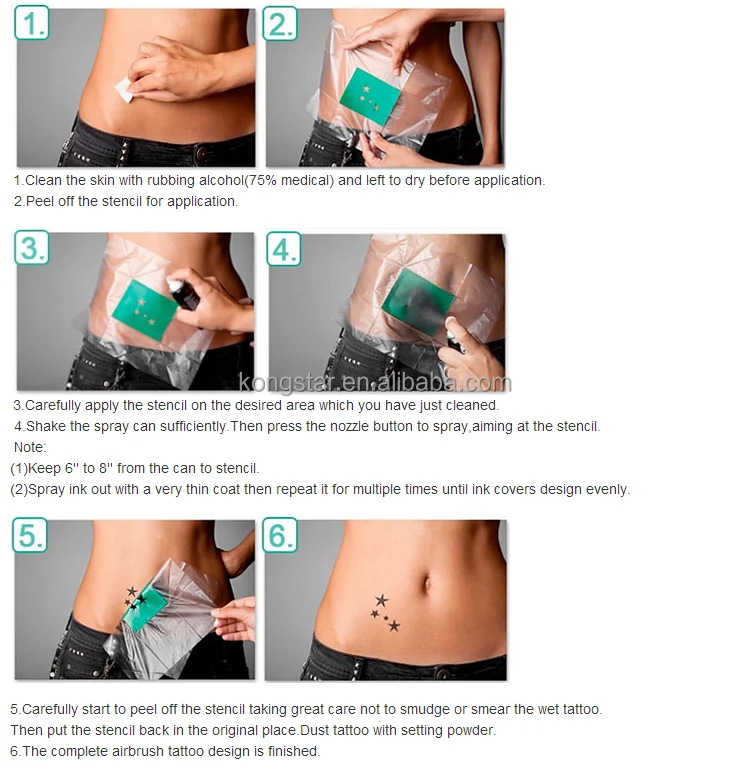 1.

2.

1.Clean the skin with rubbing alcohol(75% medical) and left to dry before application.
2.Peel off the stencil for application.

3.

4.

kongstar.en.alibaba.com

3.Carefully apply the stencil on the desired area which you have just cleaned.
4.Shake the spray can sufficiently.Then press the nozzle button to spray,aiming at the stencil.
Note:
(1)Keep 6'' to 8'' from the can to stencil.
(2)Spray ink out with a very thin coat then repeat it for multiple times until ink covers design evenly.

5.

6.

5.Carefully start to peel off the stencil taking great care not to smudge or smear the wet tattoo.
Then put the stencil back in the original place.Dust tattoo with setting powder.
6.The complete airbrush tattoo design is finished.