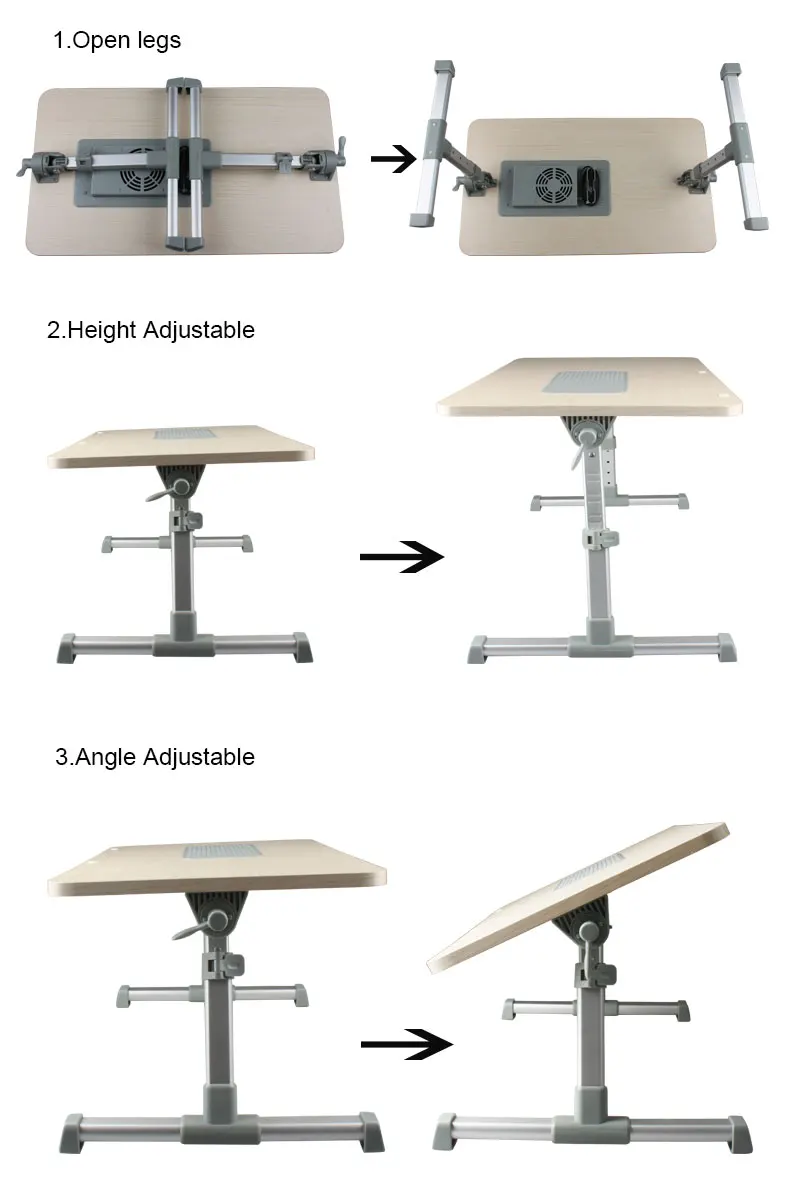 1.Open legs

2.Height Adjustable

3.Angle Adjustable