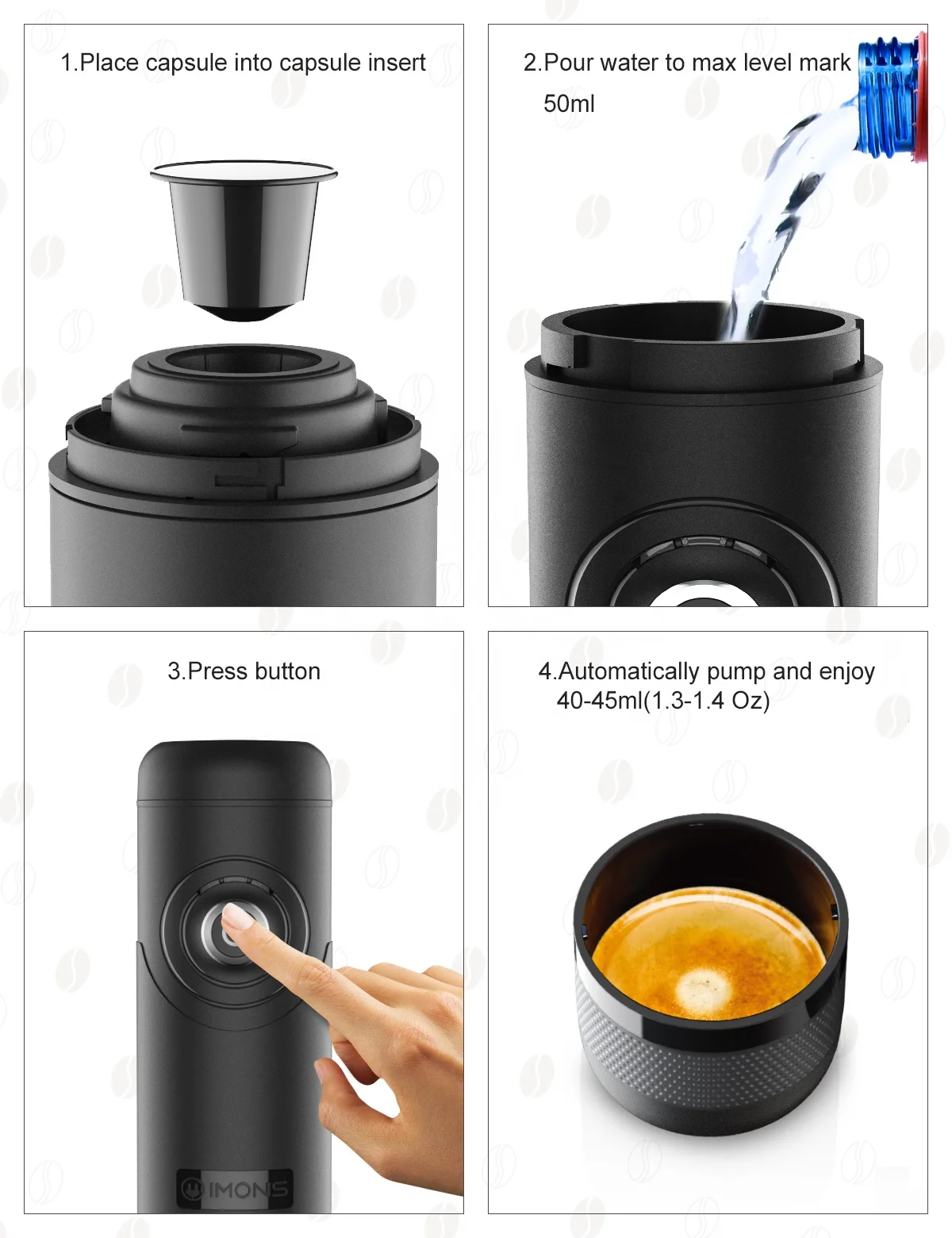 1.Place capsule into capsule insert

2.Pour water to max level mark
50ml

3.Press button

IMONS

4.Automatically pump and enjoy
40-45ml(1.3-1.4 Oz)