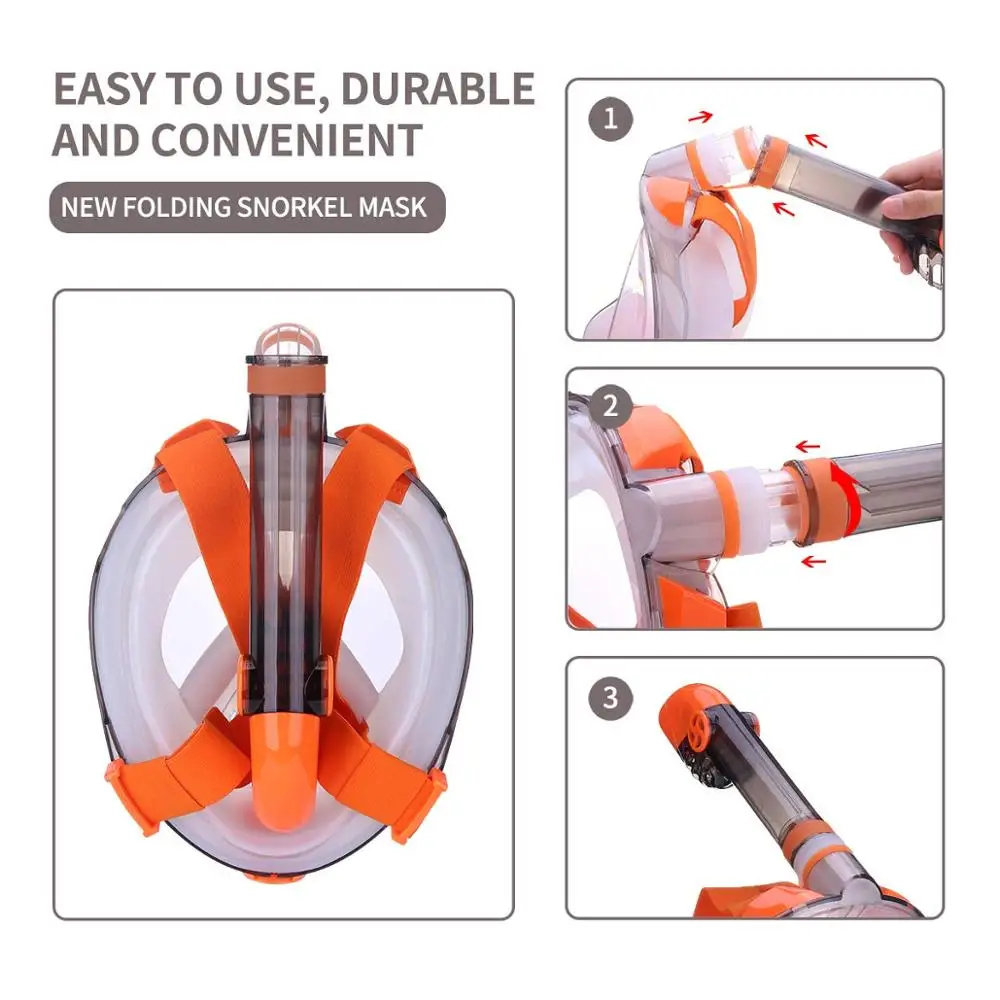 EASY TO USE, DURABLE AND CONVENIENT

NEW FOLDING SNORKEL MASK

1

2

3