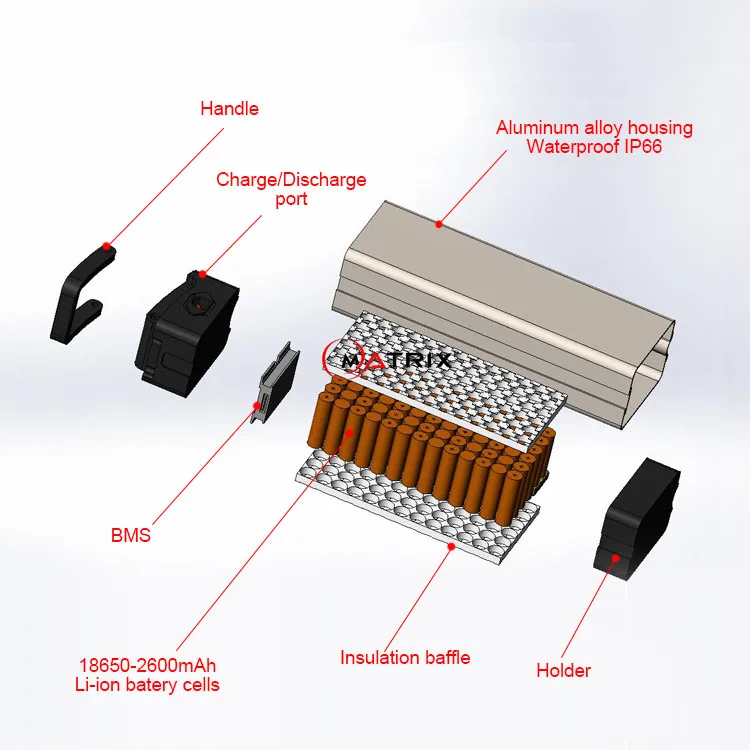 Handle

Aluminum alloy housing
Waterproof IP66

Charge/Discharge
port

MATRIX

BMS

18650-2600mAh
Li-ion batery cells

Insulation baffle

Holder