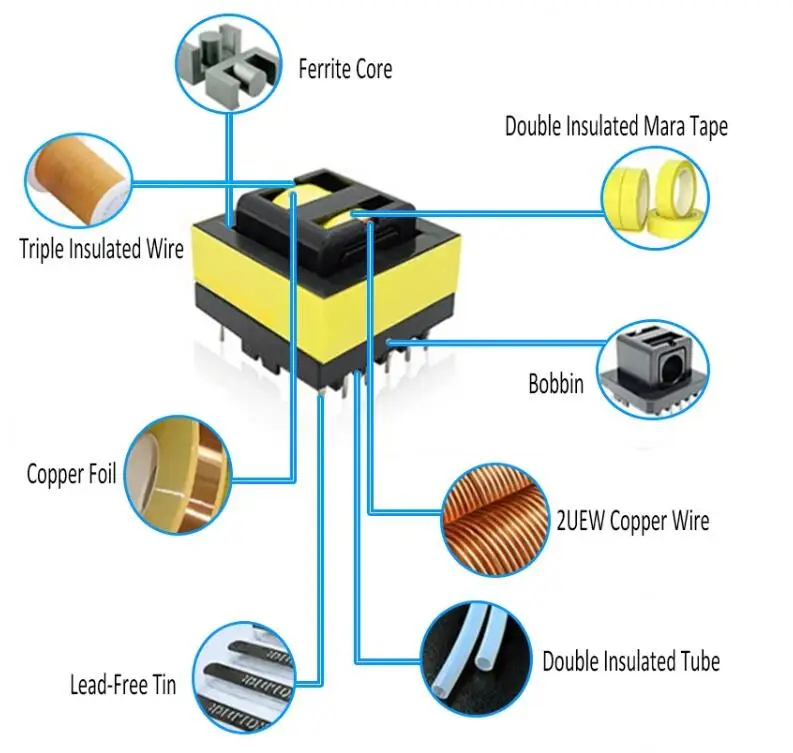 Ferrite Core

Double Insulated Mara Tape

Triple Insulated Wire

Bobbin

Copper Foil

2UEW Copper Wire

Lead-Free Tin

Double Insulated Tube