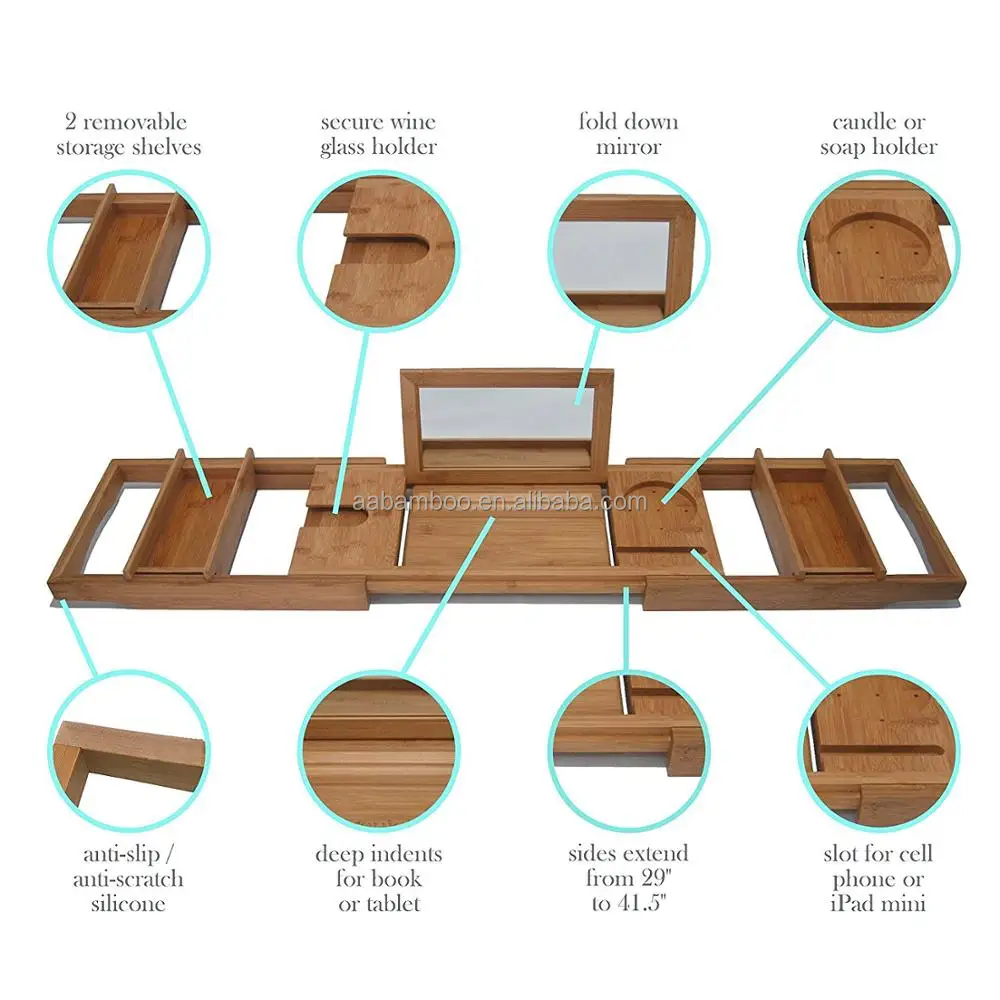 2 removable storage shelves

secure wine glass holder

fold down mirror

candle or soap holder

aabamboo.en.alibaba.com

anti-slip / anti-scratch silicone

deep indents for book or tablet

sides extend from 29" to 41.5"

slot for cell phone or iPad mini