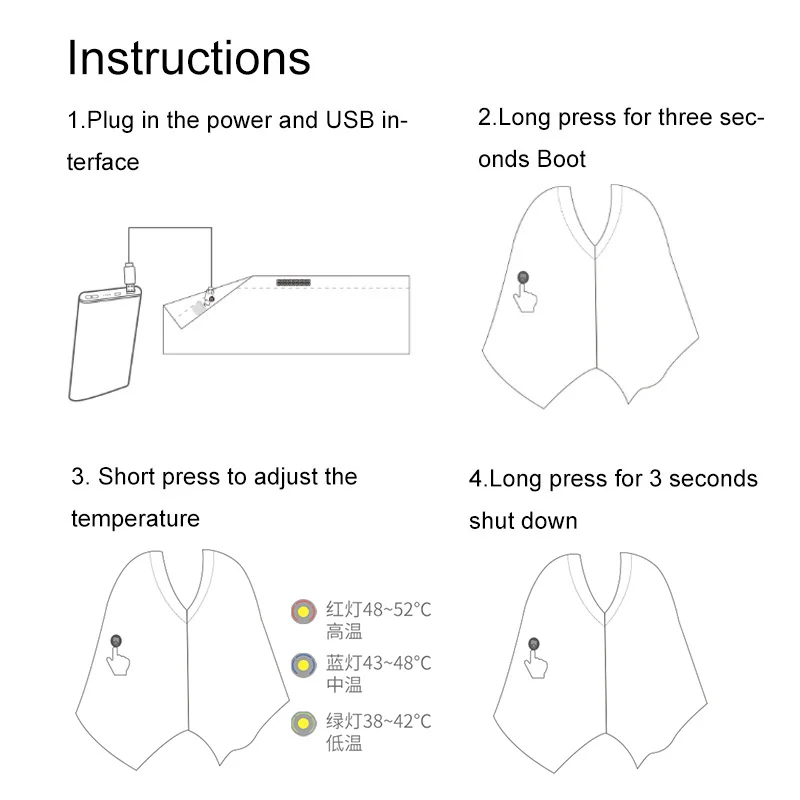 Instructions

1.Plug in the power and USB interface

2.Long press for three seconds Boot

3. Short press to adjust the temperature

红灯48~52°C
高温

蓝灯43~48°C
中温

绿灯38~42°C
低温

4.Long press for 3 seconds shut down