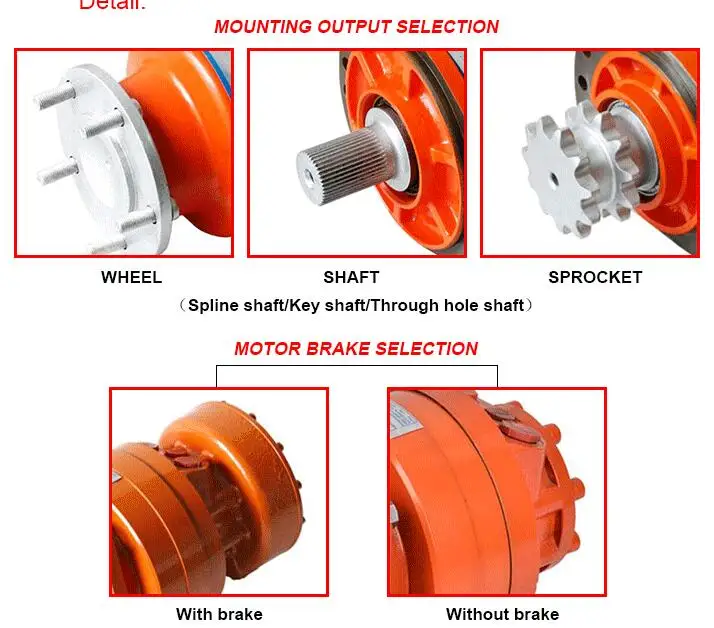 Detail:

MOUNTING OUTPUT SELECTION

WHEEL

SHAFT

SPROCKET

（Spline shaft/Key shaft/Through hole shaft）

MOTOR BRAKE SELECTION

With brake

Without brake