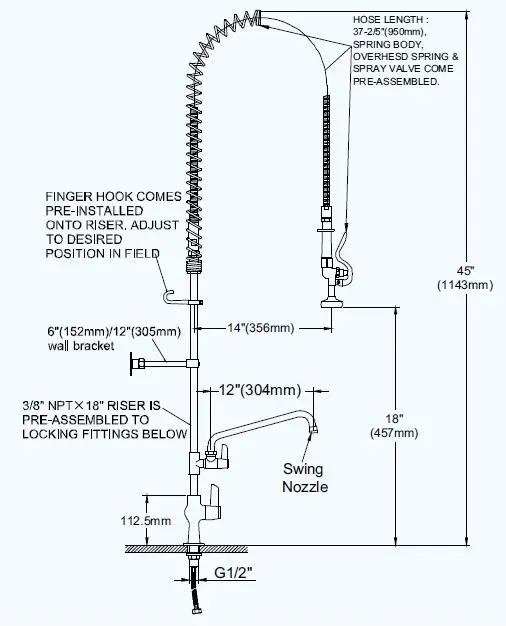 HOSE LENGTH : 37-2/5"(950mm), SPRING BODY, OVERHESD SPRING & SPRAY VALVE COME PRE-ASSEMBLED.

FINGER HOOK COMES PRE-INSTALLED ONTO RISER, ADJUST TO DESIRED POSITION IN FIELD

45" (1143mm)

14"(356mm)

6"(152mm)/12"(305mm) wall bracket

12"(304mm)

3/8" NPT×18" RISER IS PRE-ASSEMBLED TO LOCKING FITTINGS BELOW

18" (457mm)

Swing Nozzle

112.5mm

G1/2"