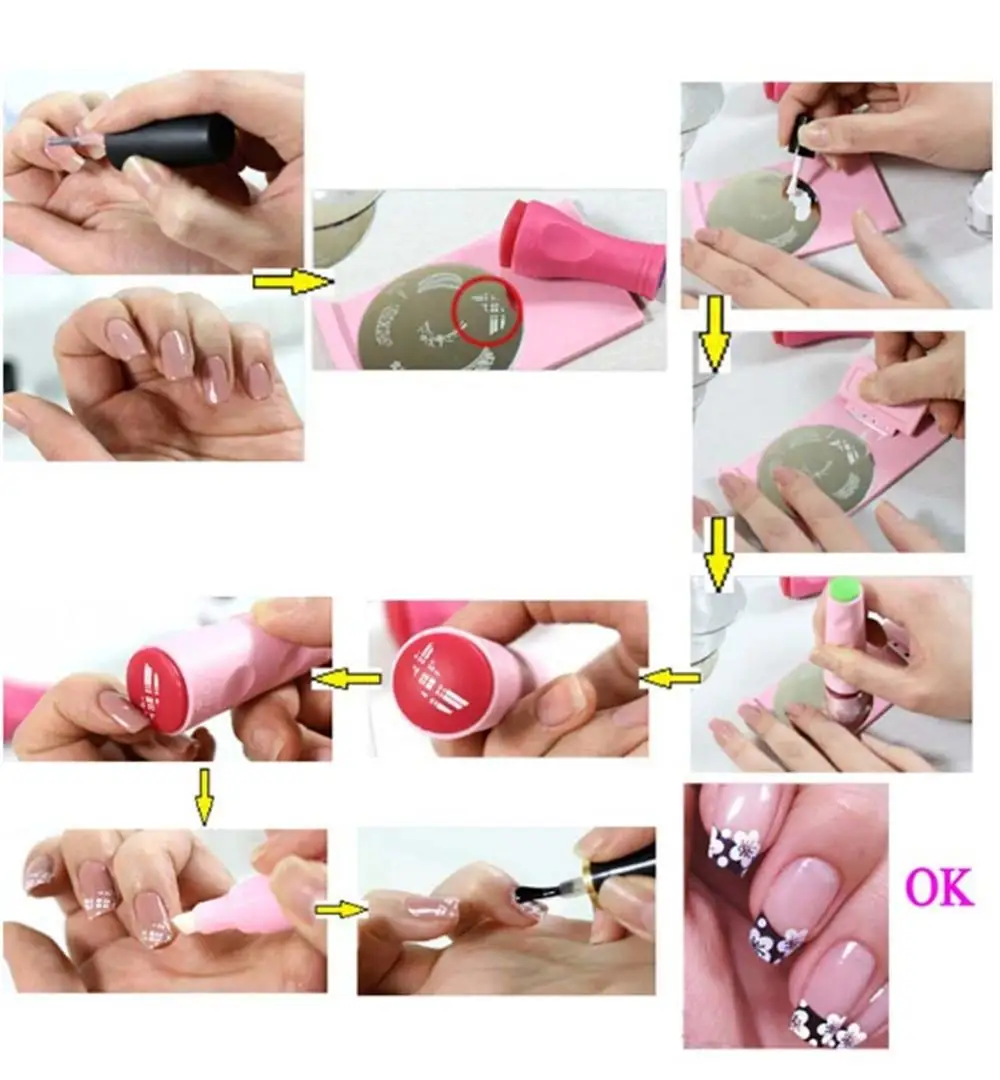 OK