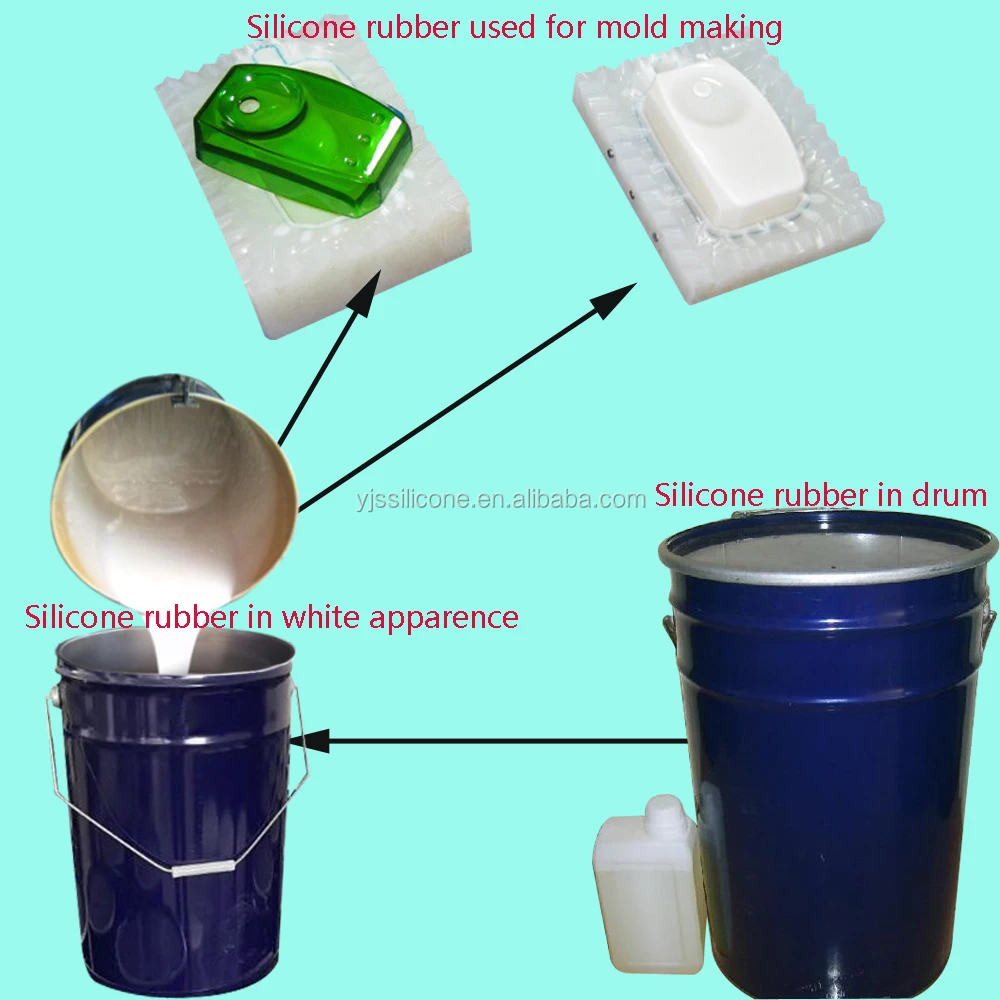 Silicone rubber used for mold making

yjssilicone.en.alibaba.com

Silicone rubber in drum

Silicone rubber in white apparence