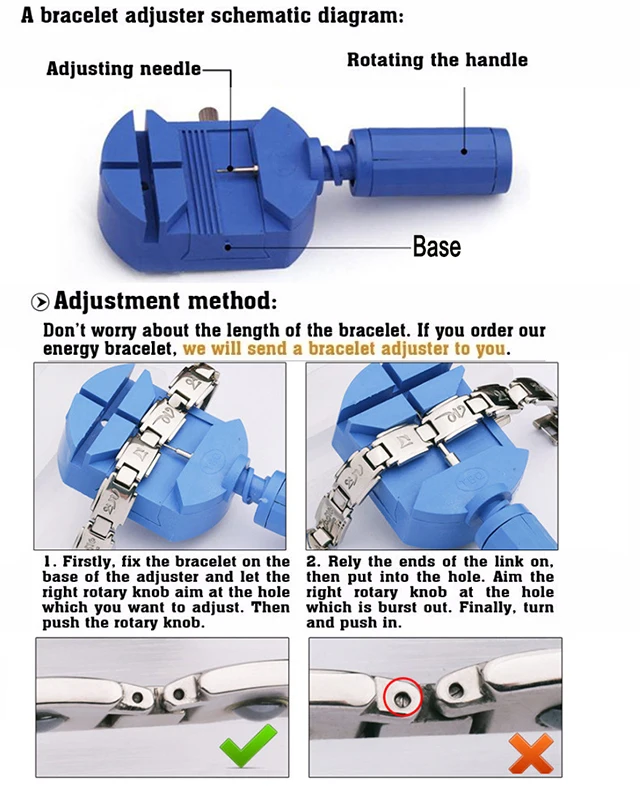 A bracelet adjuster schematic diagram:

Adjusting needle

Rotating the handle

Base

Adjustment method:

Don't worry about the length of the bracelet. If you order our energy bracelet, we will send a bracelet adjuster to you.

1. Firstly, fix the bracelet on the base of the adjuster and let the right rotary knob aim at the hole which you want to adjust. Then push the rotary knob.

2. Rely the ends of the link on, then put into the hole. Aim the right rotary knob at the hole which is burst out. Finally, turn and push in.