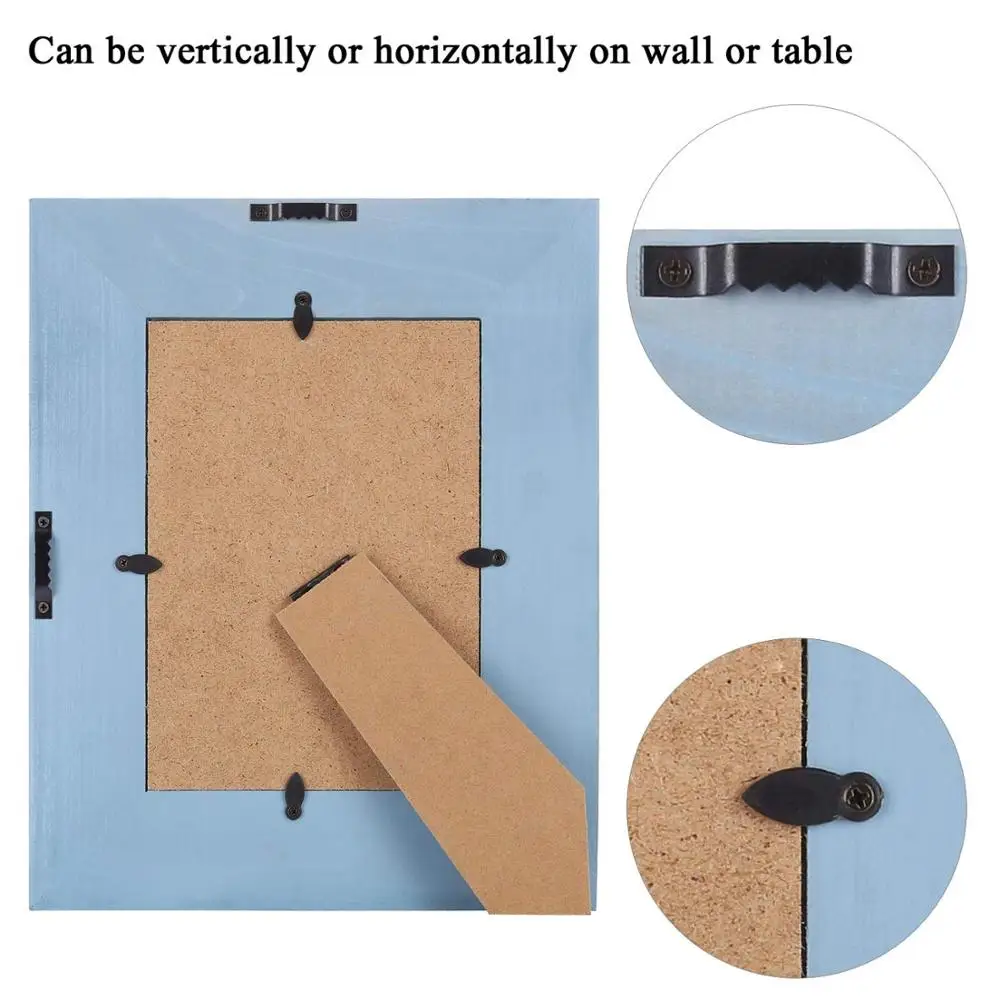 Can be vertically or horizontally on wall or table