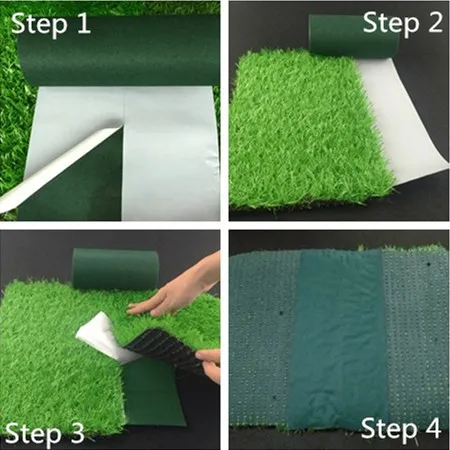 Step 1

Step 2

Step 3

Step 4