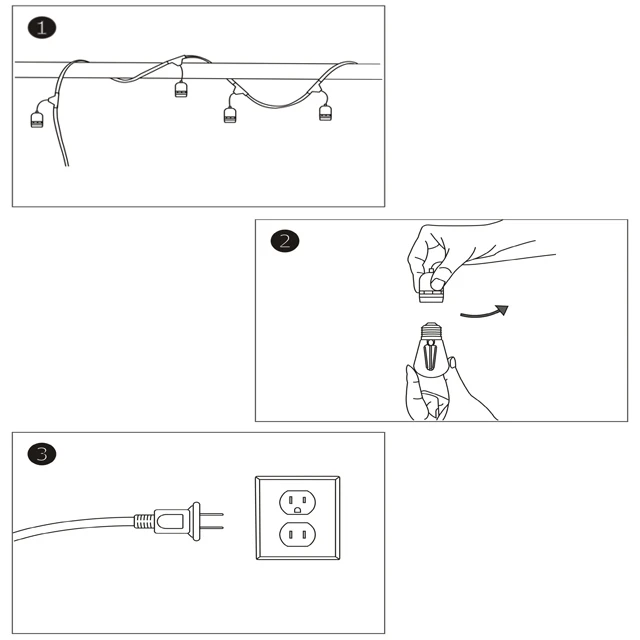 1

2

3