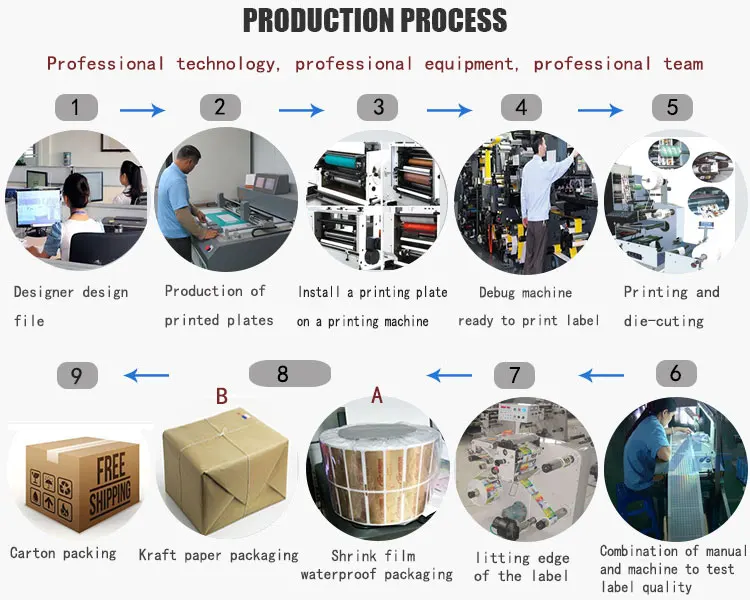 PRODUCTION PROCESS

Professional technology, professional equipment, professional team

1
2
3
4
5

Designer design file

Production of printed plates

Install a printing plate on a printing machine

Debug machine ready to print label

Printing and die-cuting

9
8
7
6

B
A

FREE SHIPPING

Carton packing

Kraft paper packaging

Shrink film waterproof packaging

litting edge of the label

Combination of manual and machine to test label quality