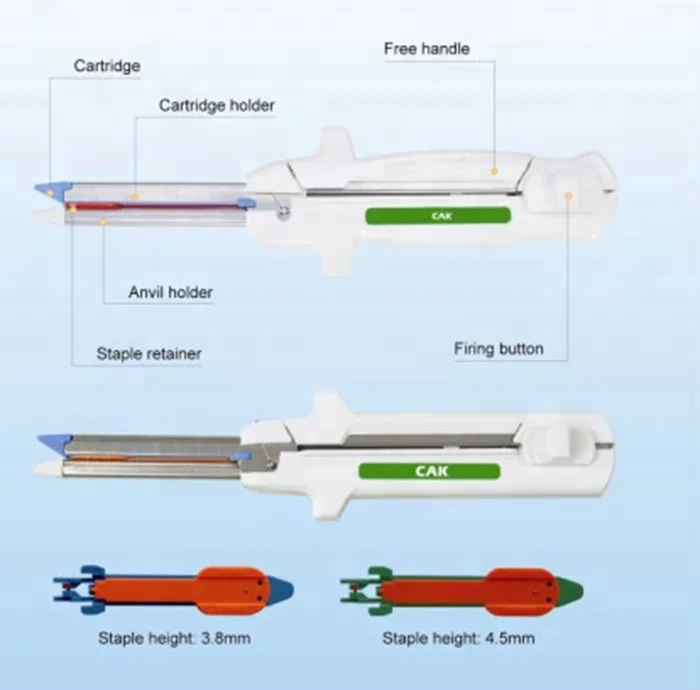 Cartridge

Free handle

Cartridge holder

CAK

Anvil holder

Staple retainer

Firing button

CAK

Staple height: 3.8mm

Staple height: 4.5mm