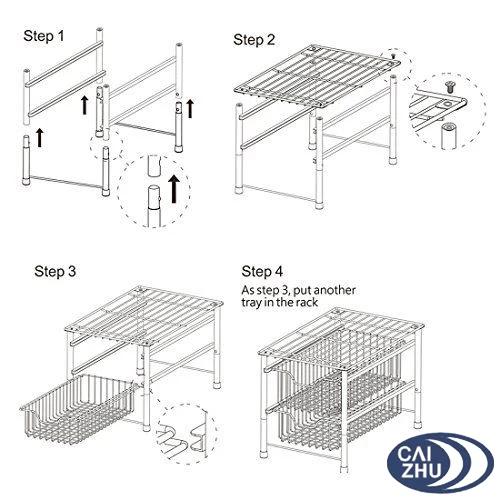 Step 1

Step 2

Step 3

Step 4
As step 3, put another tray in the rack

CAI
ZHU