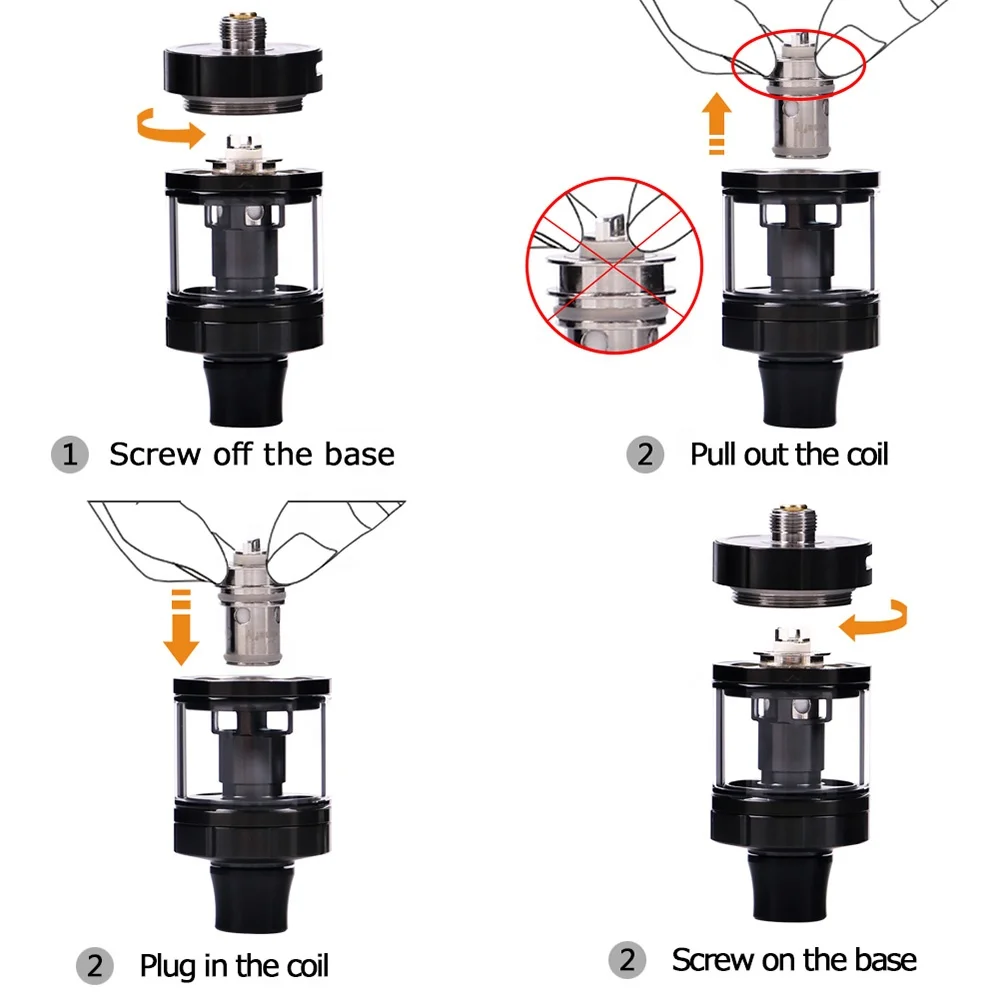 1 Screw off the base

2 Pull out the coil

2 Plug in the coil

2 Screw on the base