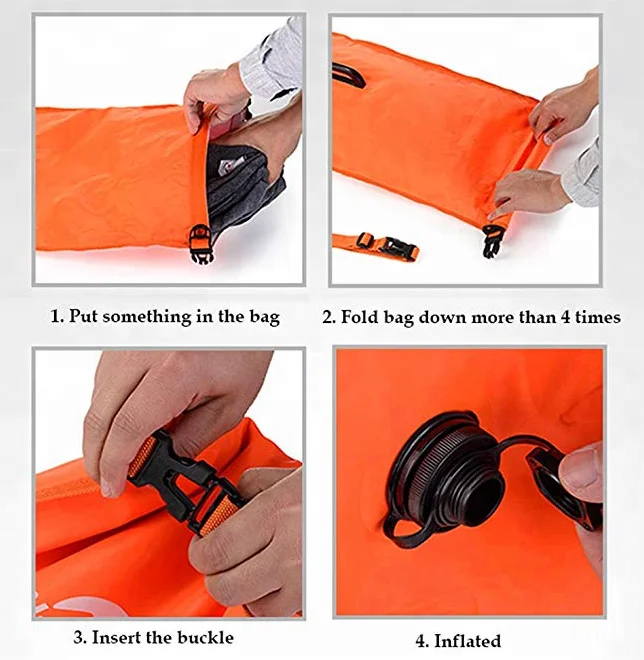 1. Put something in the bag

2. Fold bag down more than 4 times

3. Insert the buckle

4. Inflated