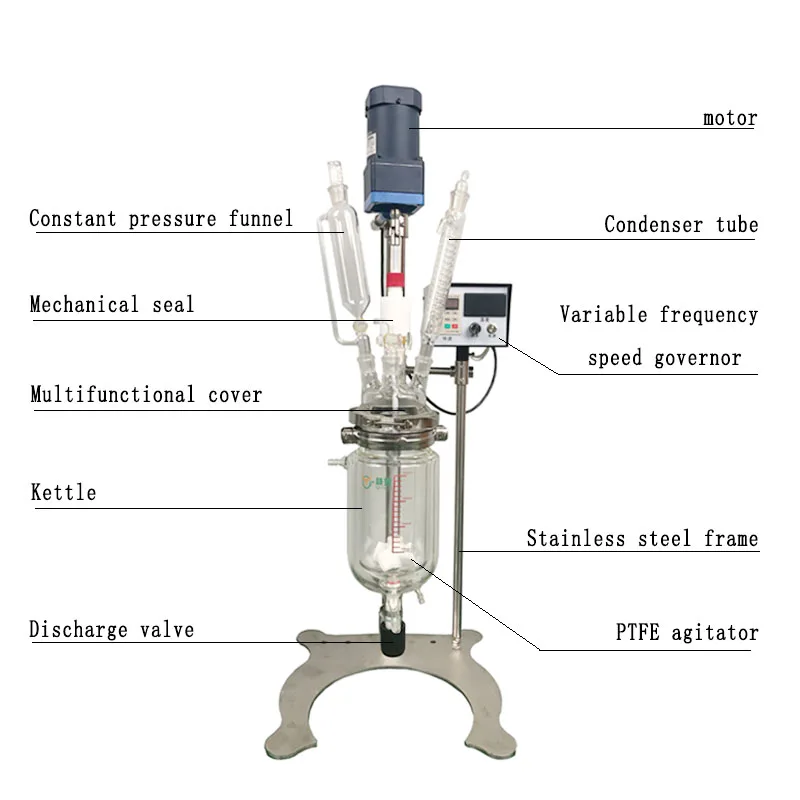 motor

Constant pressure funnel

Condenser tube

Mechanical seal

Variable frequency speed governor

Multifunctional cover

Kettle

Stainless steel frame

Discharge valve

PTFE agitator