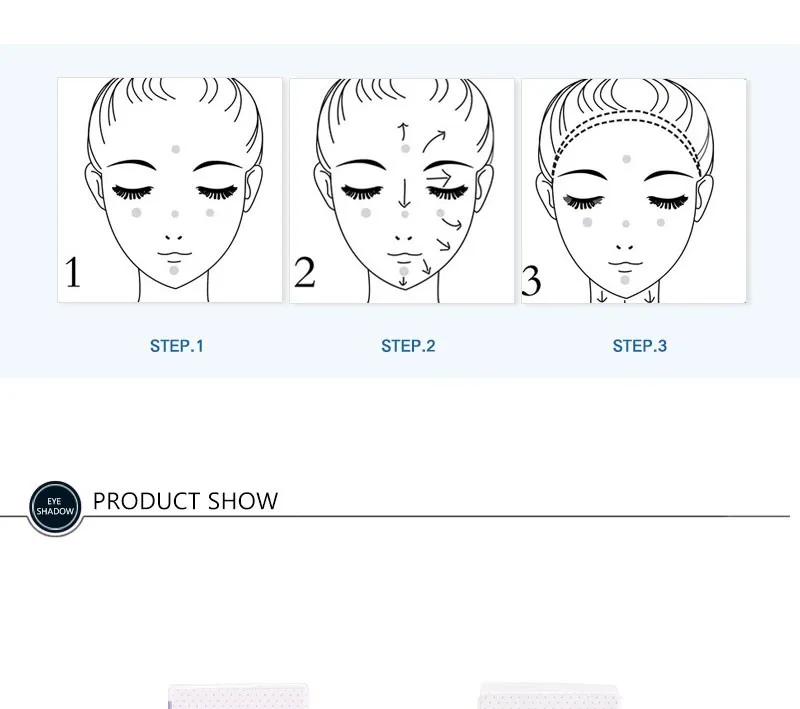 1

2

3

STEP.1

STEP.2

STEP.3

EYE SHADOW

PRODUCT SHOW