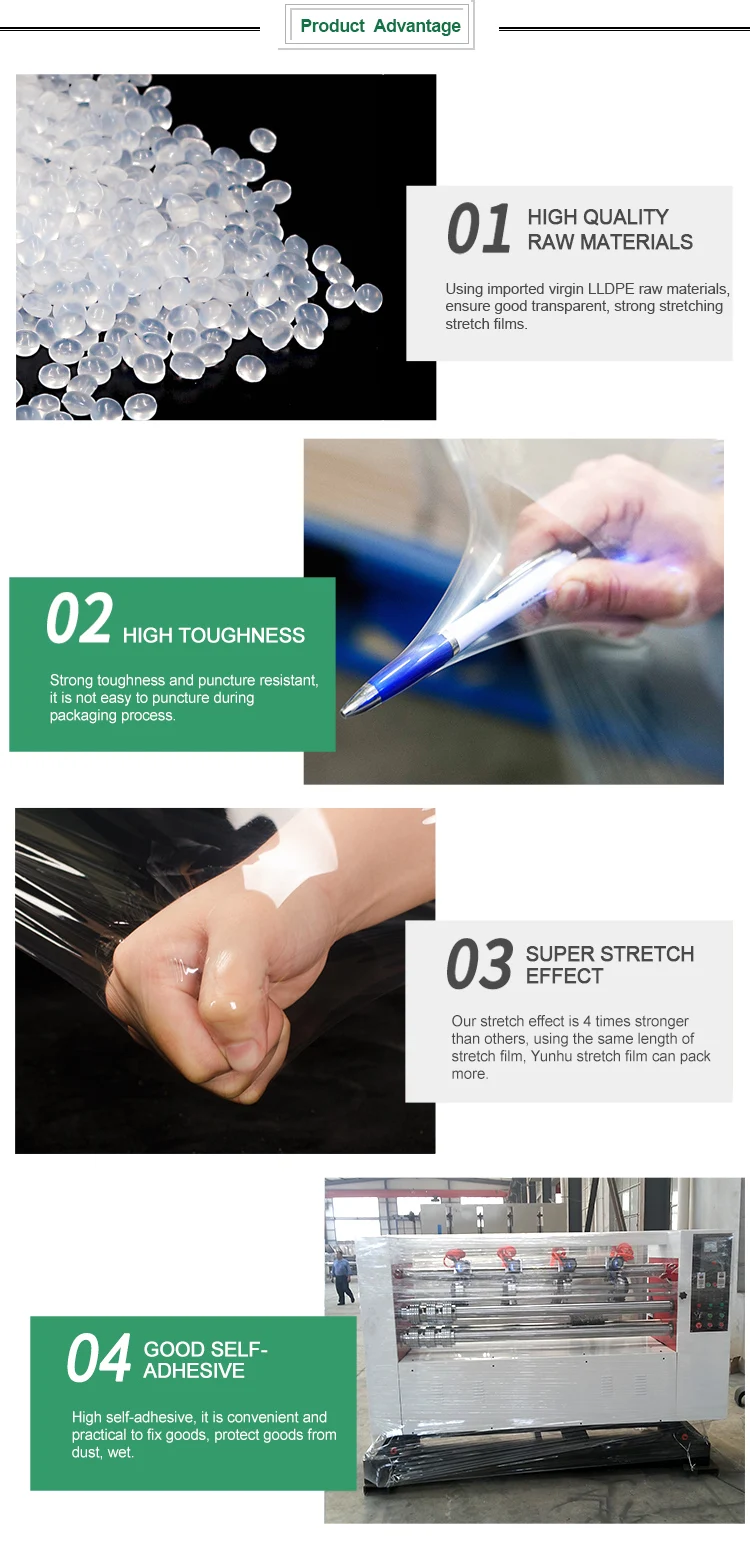 Product Advantage

01 HIGH QUALITY RAW MATERIALS

Using imported virgin LLDPE raw materials, ensure good transparent, strong stretching stretch films.

02 HIGH TOUGHNESS

Strong toughness and puncture resistant, it is not easy to puncture during packaging process.

03 SUPER STRETCH EFFECT

Our stretch effect is 4 times stronger than others, using the same length of stretch film, Yunhu stretch film can pack more.

04 GOOD SELF-ADHESIVE

High self-adhesive, it is convenient and practical to fix goods, protect goods from dust, wet.