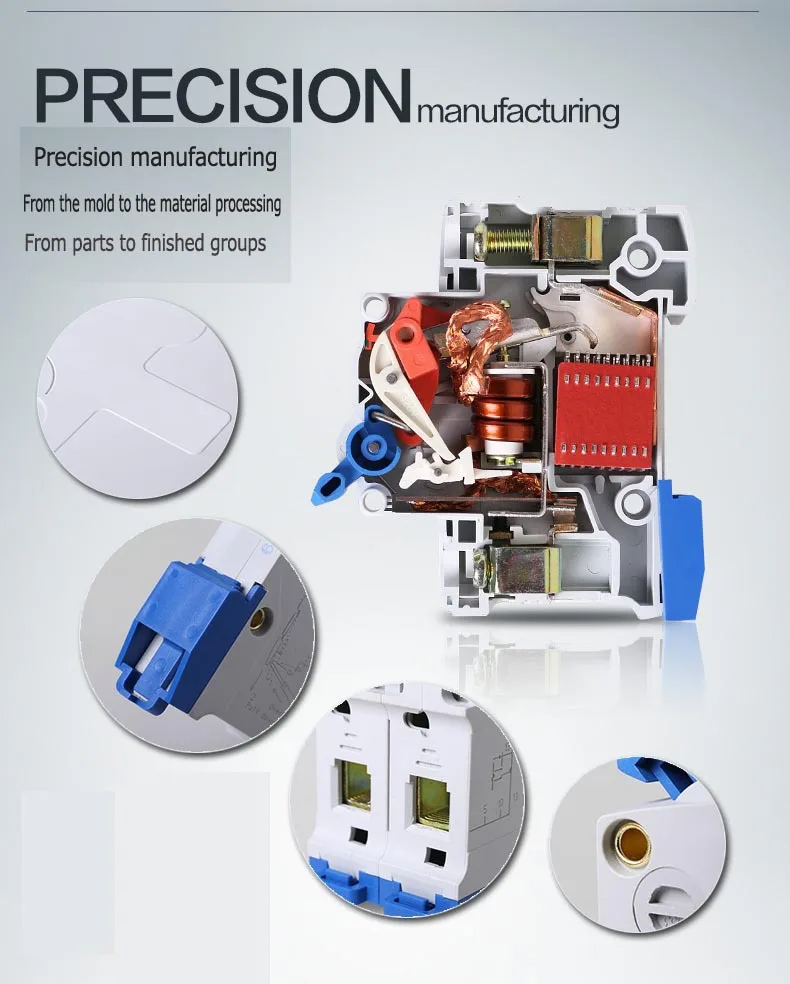 PRECISION manufacturing

Precision manufacturing

From the mold to the material processing

From parts to finished groups