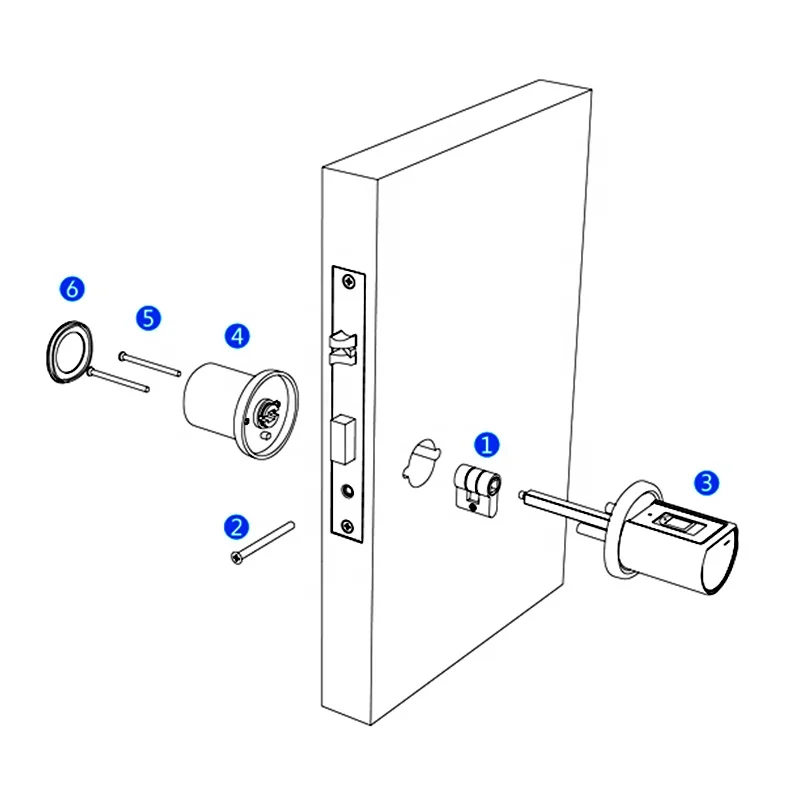 6
5
4
1
3
2