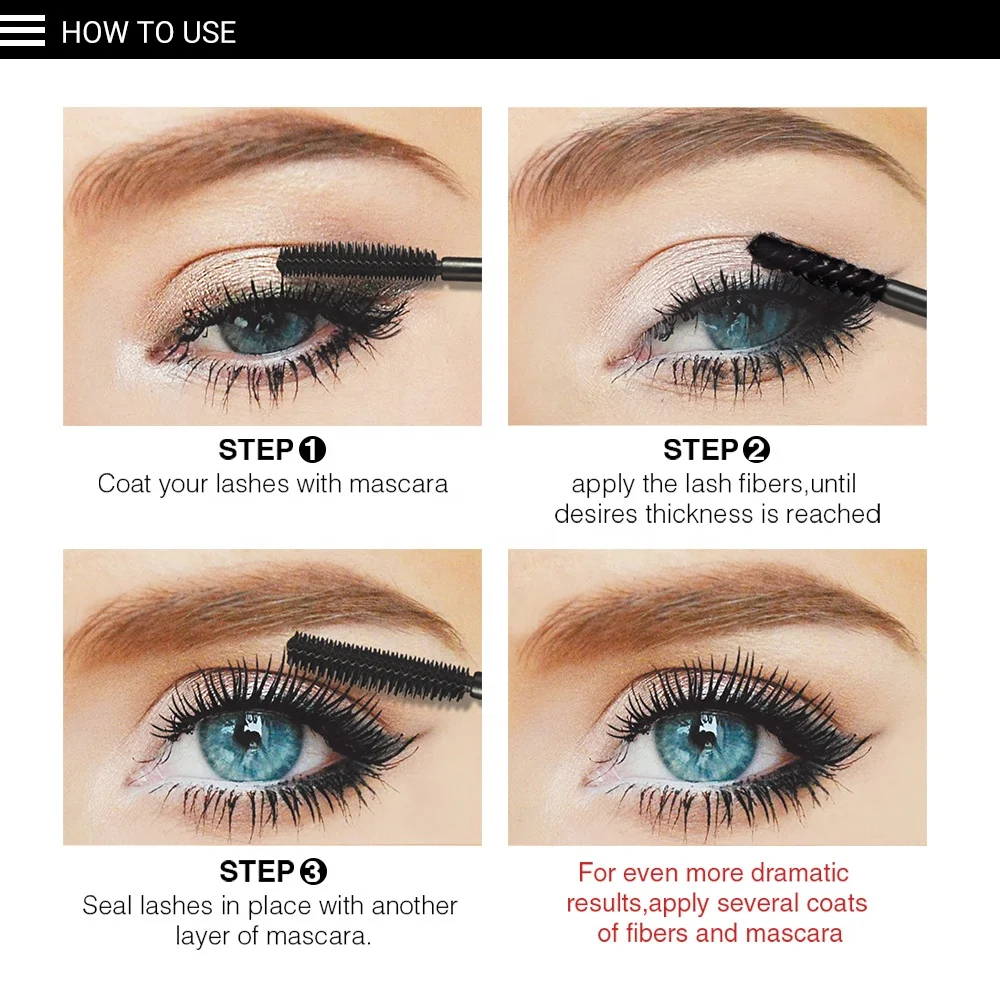 HOW TO USE

STEP ❶
Coat your lashes with mascara

STEP ❷
apply the lash fibers,until desires thickness is reached

STEP ❸
Seal lashes in place with another layer of mascara.

For even more dramatic results,apply several coats of fibers and mascara