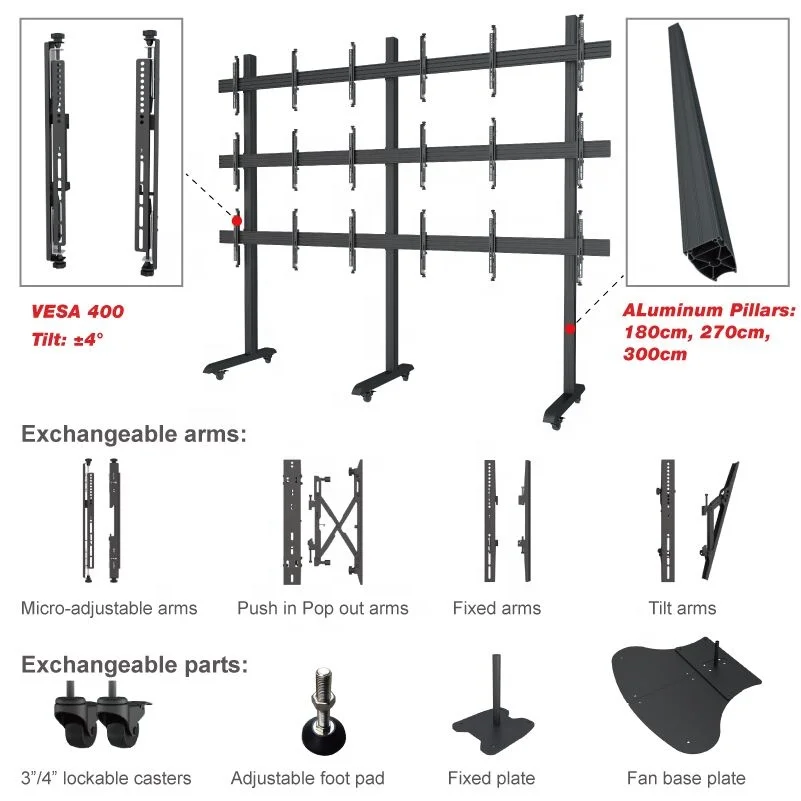 VESA 400
Tilt: ±4°

ALuminum Pillars: 180cm, 270cm, 300cm

Exchangeable arms:

Micro-adjustable arms

Push in Pop out arms

Fixed arms

Tilt arms

Exchangeable parts:

3"/4" lockable casters

Adjustable foot pad

Fixed plate

Fan base plate