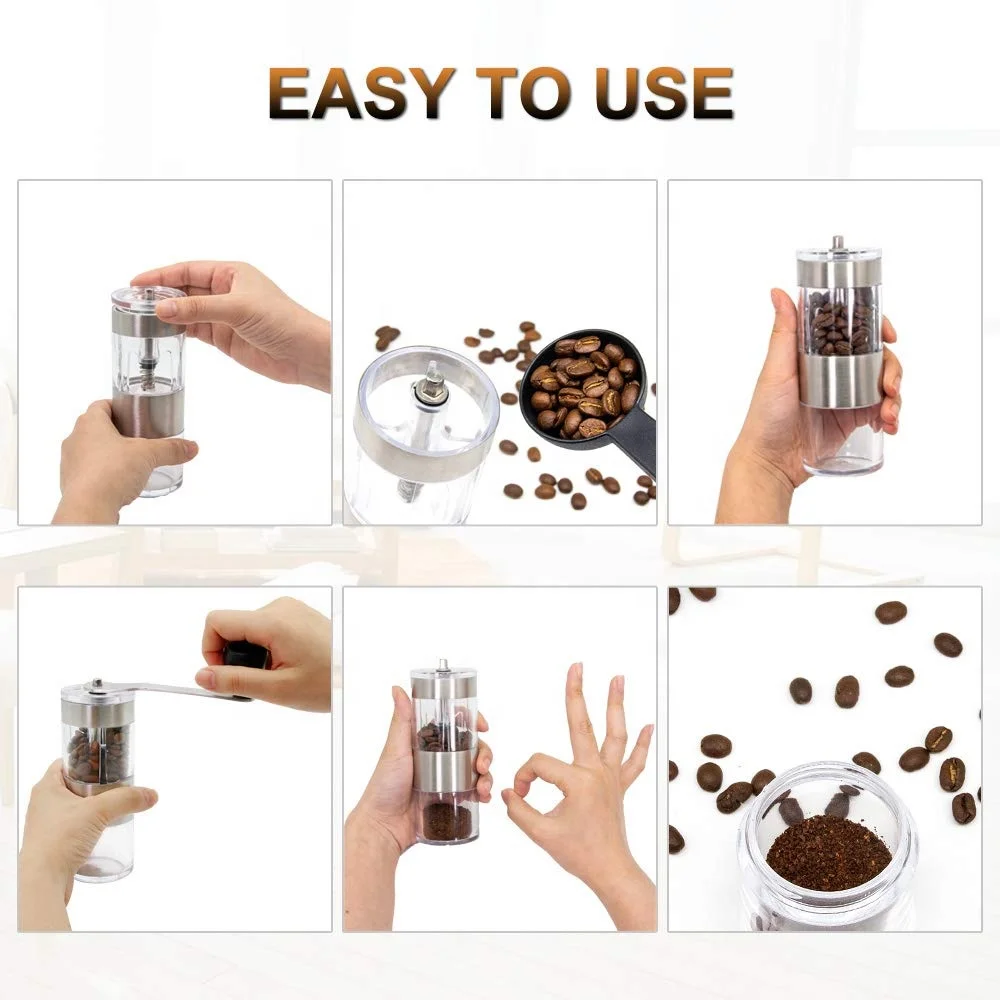 EASY TO USE