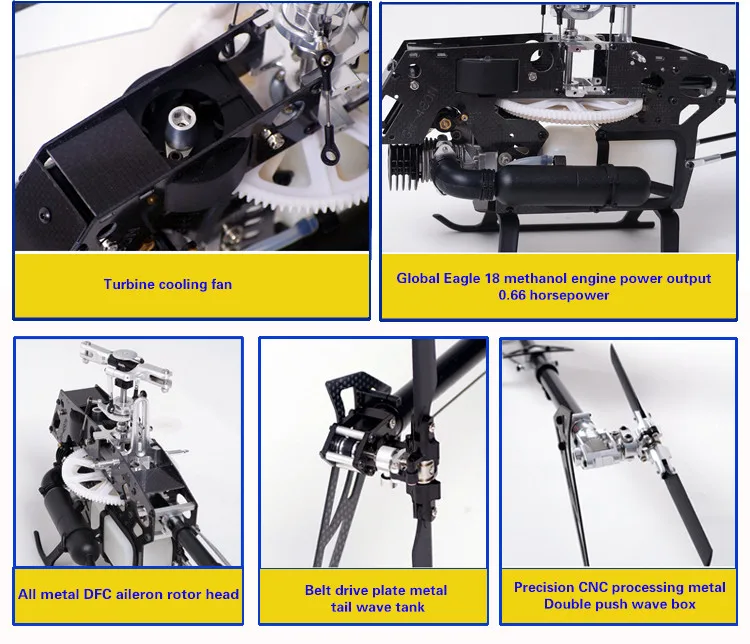 Turbine cooling fan

Global Eagle 18 methanol engine power output 0.66 horsepower

All metal DFC aileron rotor head

Belt drive plate metal tail wave tank

Precision CNC processing metal Double push wave box