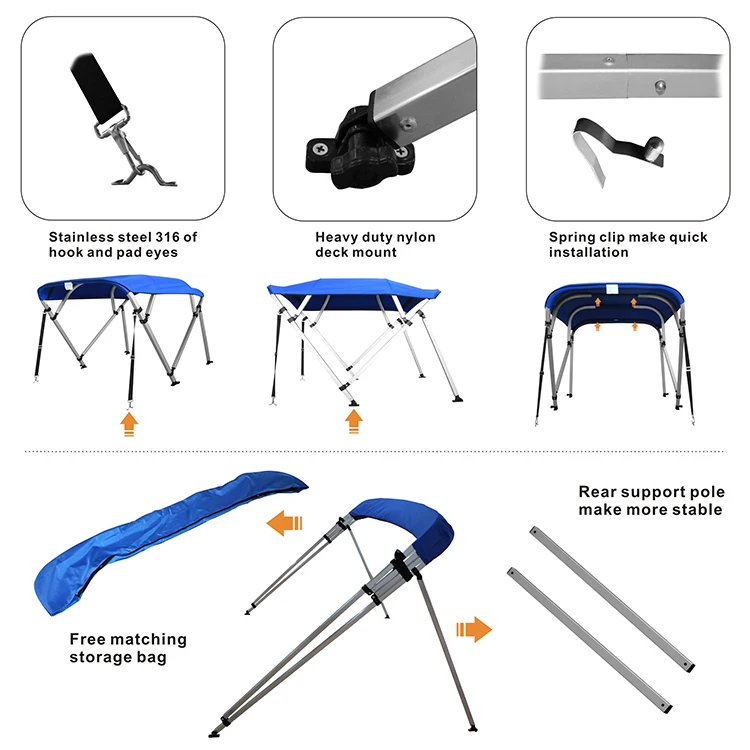 Stainless steel 316 of hook and pad eyes

Heavy duty nylon deck mount

Spring clip make quick installation

Rear support pole make more stable

Free matching storage bag