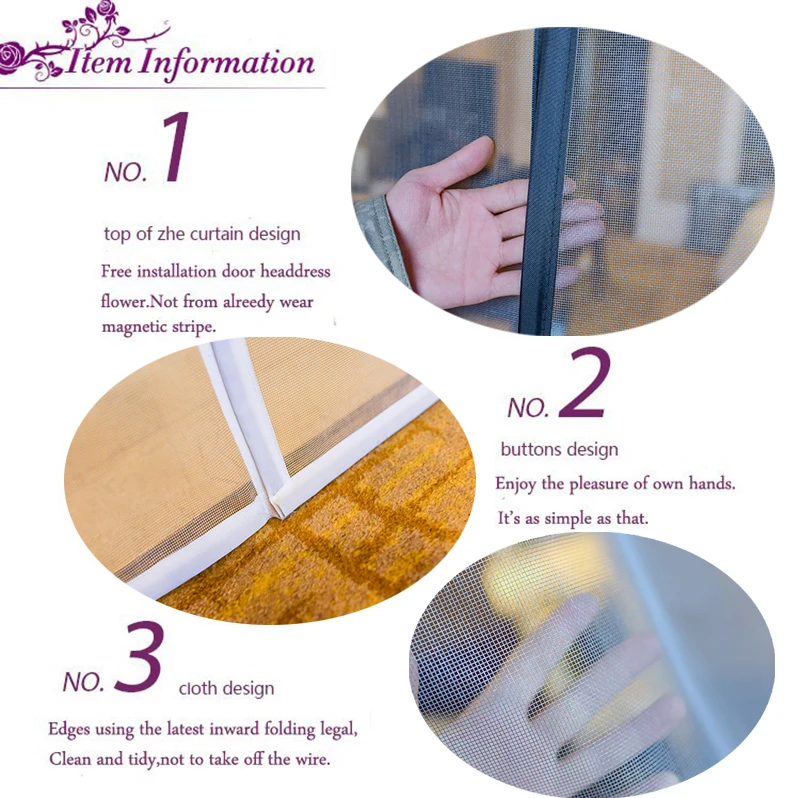 Item Information

NO. 1

top of zhe curtain design

Free installation door headdress flower.Not from alreedy wear magnetic stripe.

NO. 2

buttons design

Enjoy the pleasure of own hands.

It's as simple as that.

NO. 3 cloth design

Edges using the latest inward folding legal,

Clean and tidy,not to take off the wire.