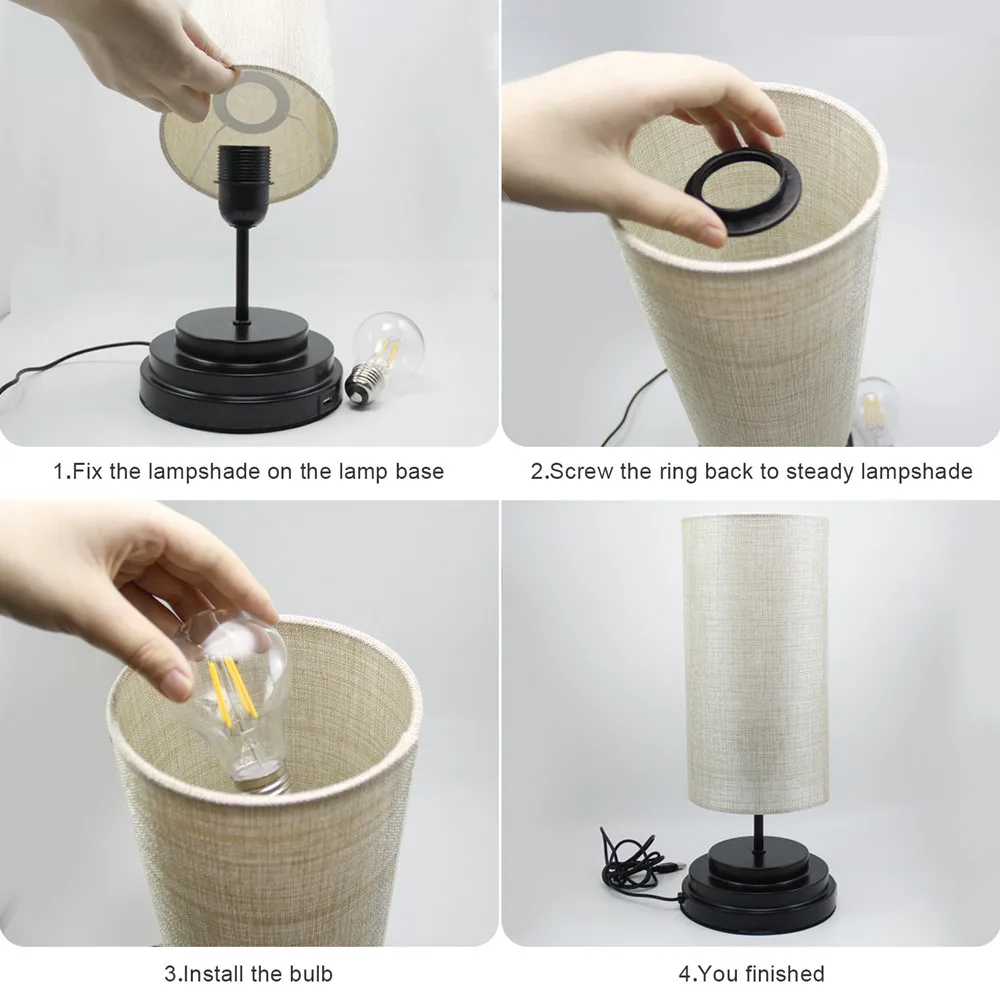 1.Fix the lampshade on the lamp base

2.Screw the ring back to steady lampshade

3.Install the bulb

4.You finished