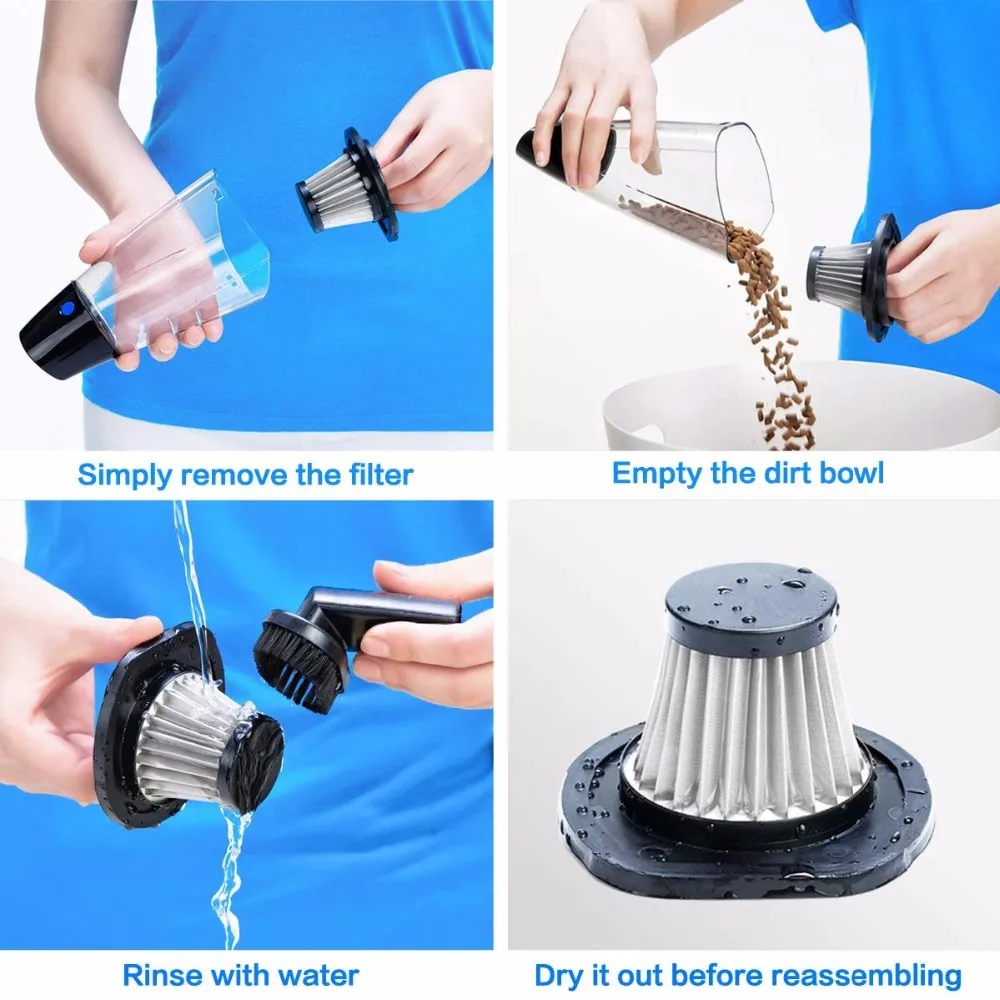 Simply remove the filter

Empty the dirt bowl

Rinse with water

Dry it out before reassembling